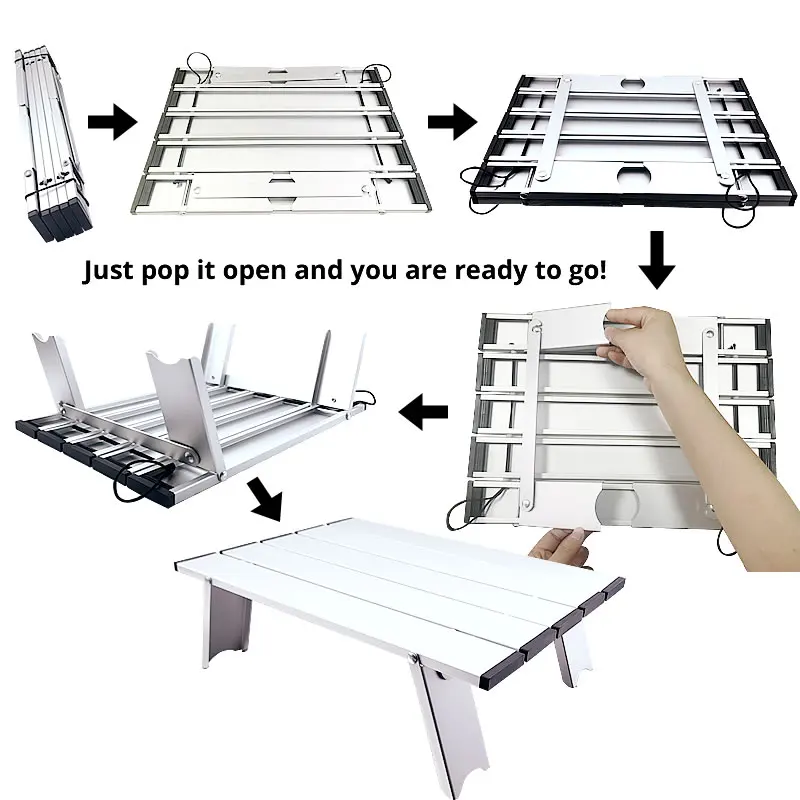 Just pop it open and you are ready to go!