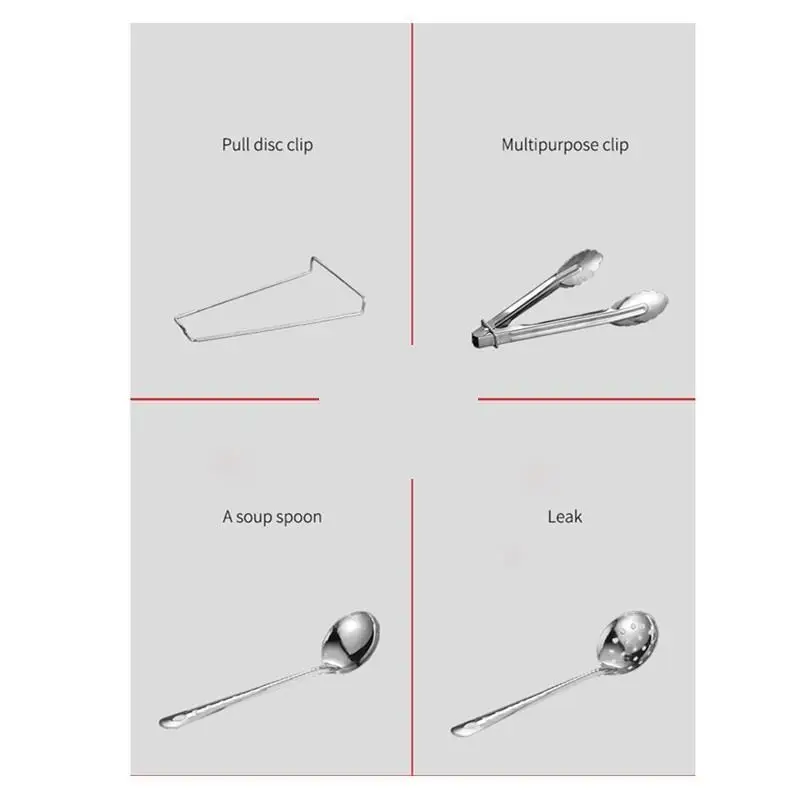 Pull disc clip

Multipurpose clip

A soup spoon

Leak