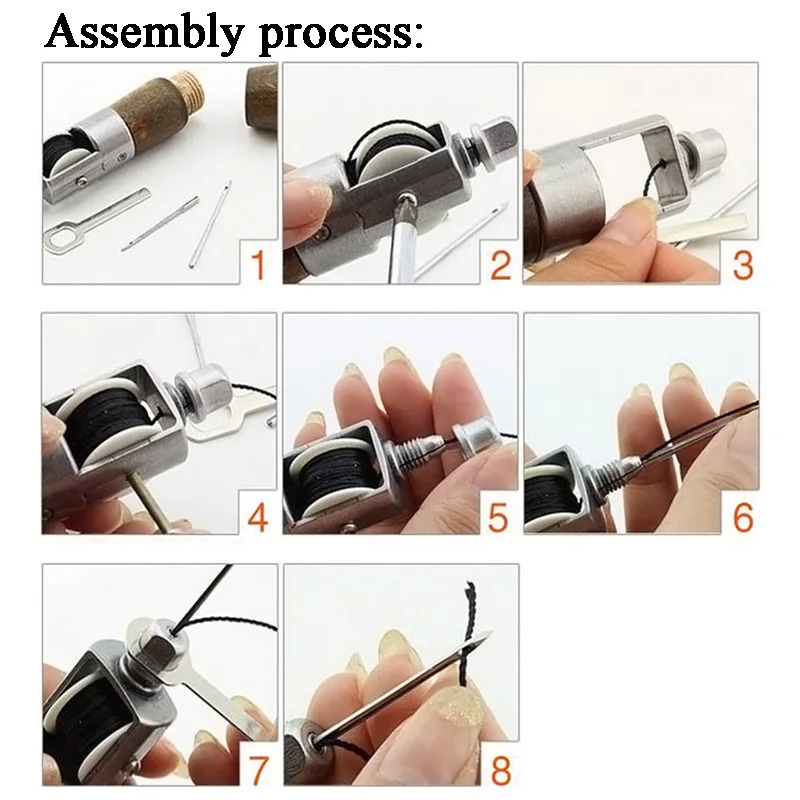 Assembly process:

1

2

3

4

5

6

7

8