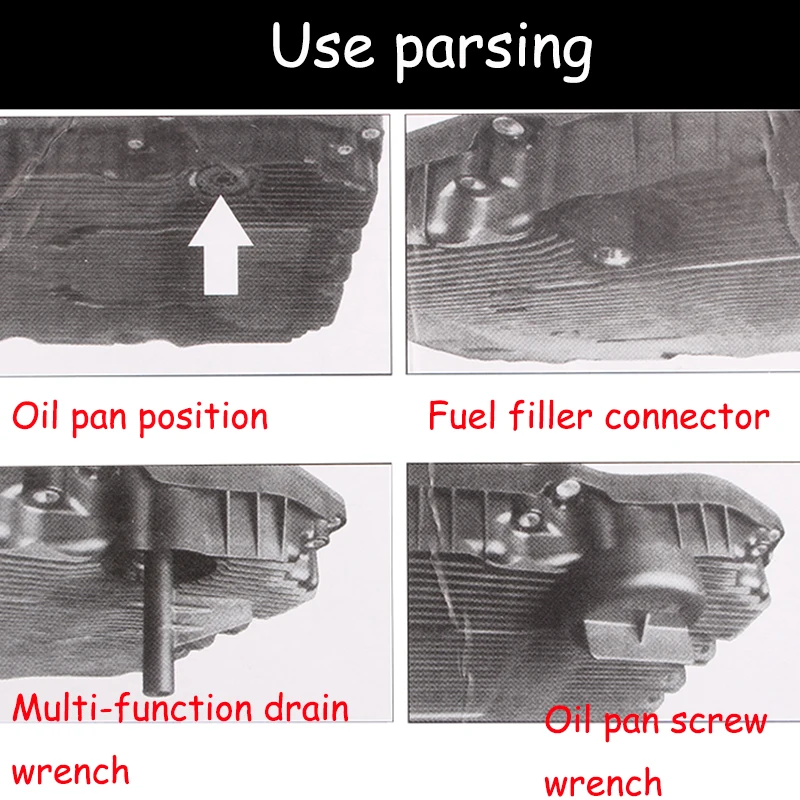 Use parsing

Oil pan position

Fuel filler connector

Multi-function drain wrench

Oil pan screw wrench