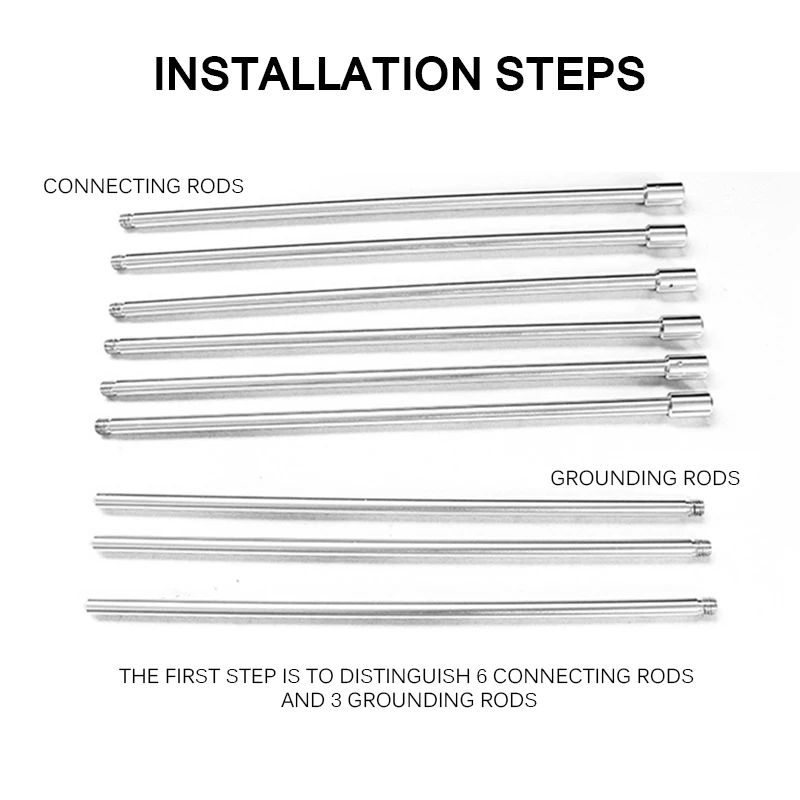 INSTALLATION STEPS

CONNECTING RODS

GROUNDING RODS

THE FIRST STEP IS TO DISTINGUISH 6 CONNECTING RODS AND 3 GROUNDING RODS