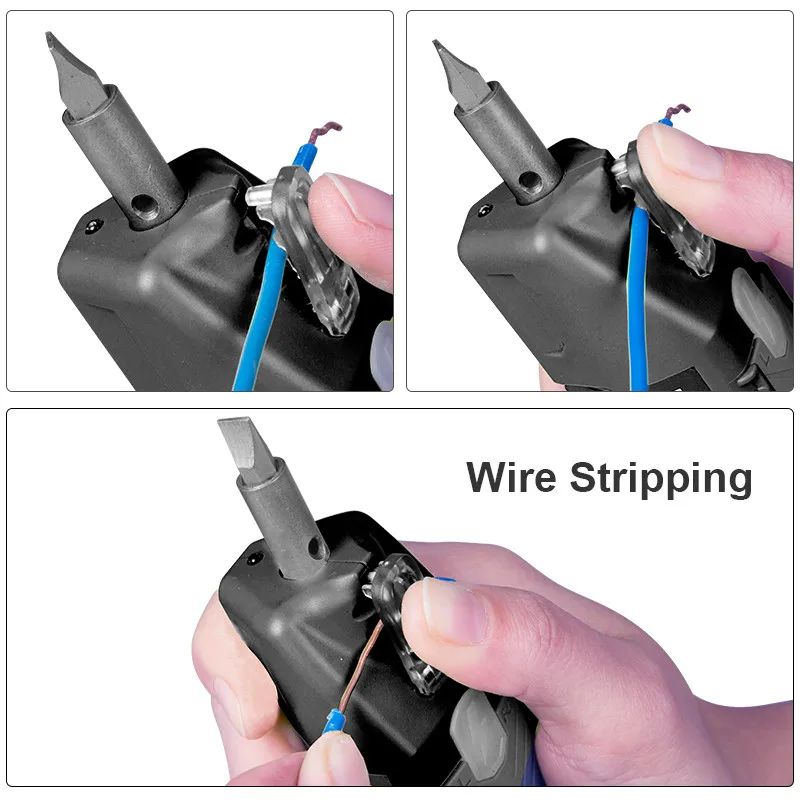 Wire Stripping