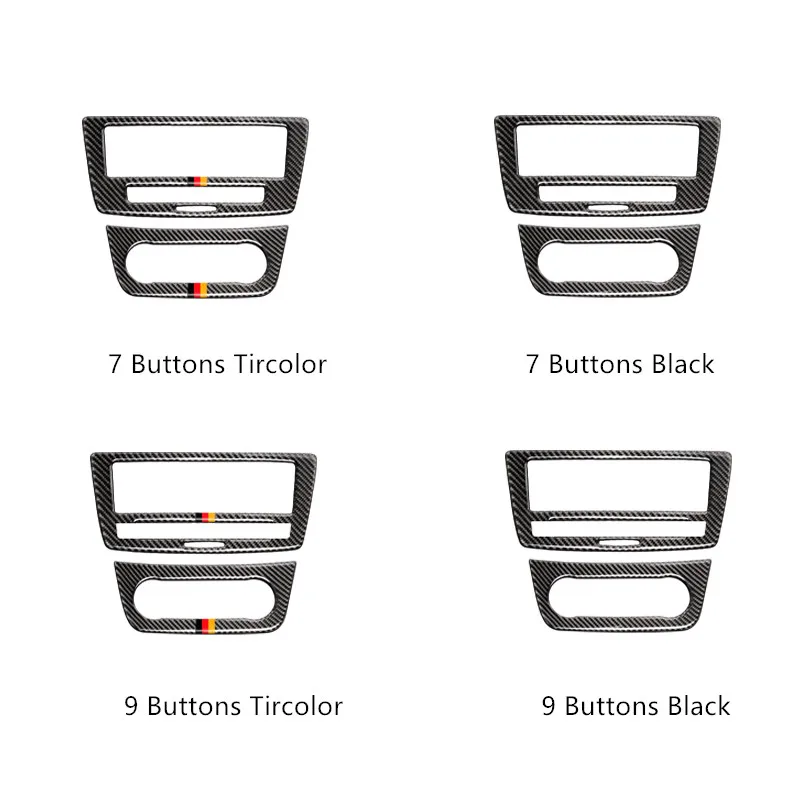 7 Buttons Tircolor

7 Buttons Black

9 Buttons Tircolor

9 Buttons Black