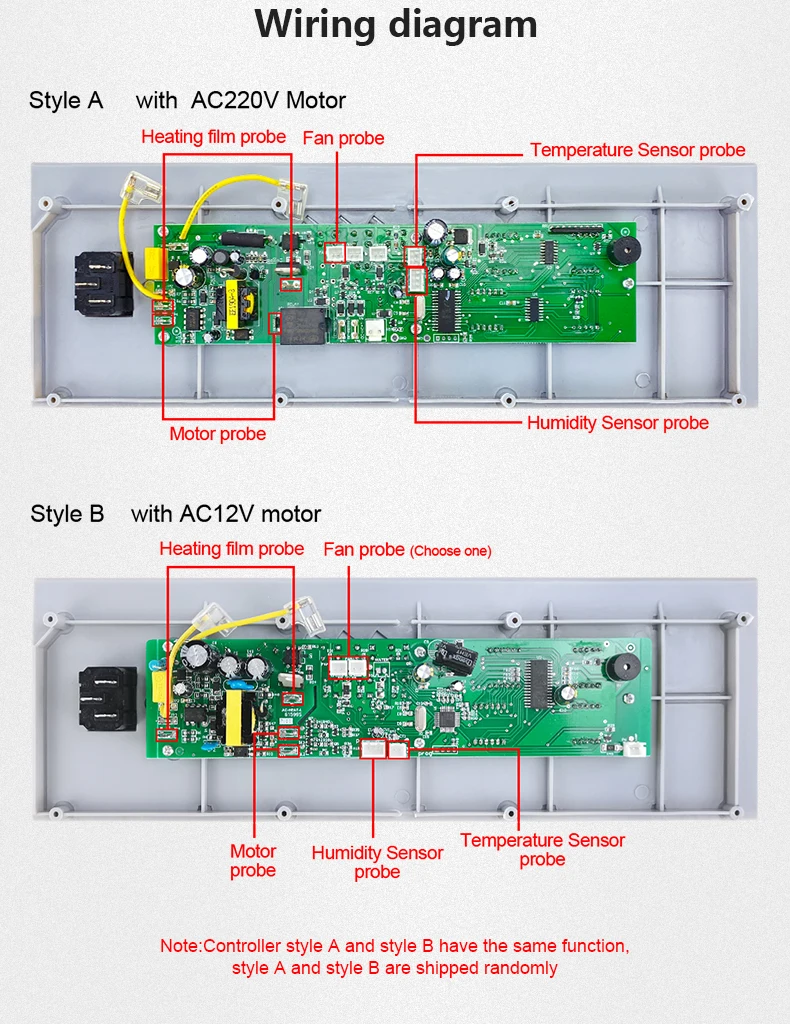 Wiring diagram

Style A with AC220V Motor

Heating film probe

Fan probe

Temperature Sensor probe

Motor probe

Humidity Sensor probe

Style B with AC12V motor

Heating film probe

Fan probe (Choose one)

Motor probe

Humidity Sensor probe

Temperature Sensor probe

Note:Controller style A and style B have the same function, style A and style B are shipped randomly