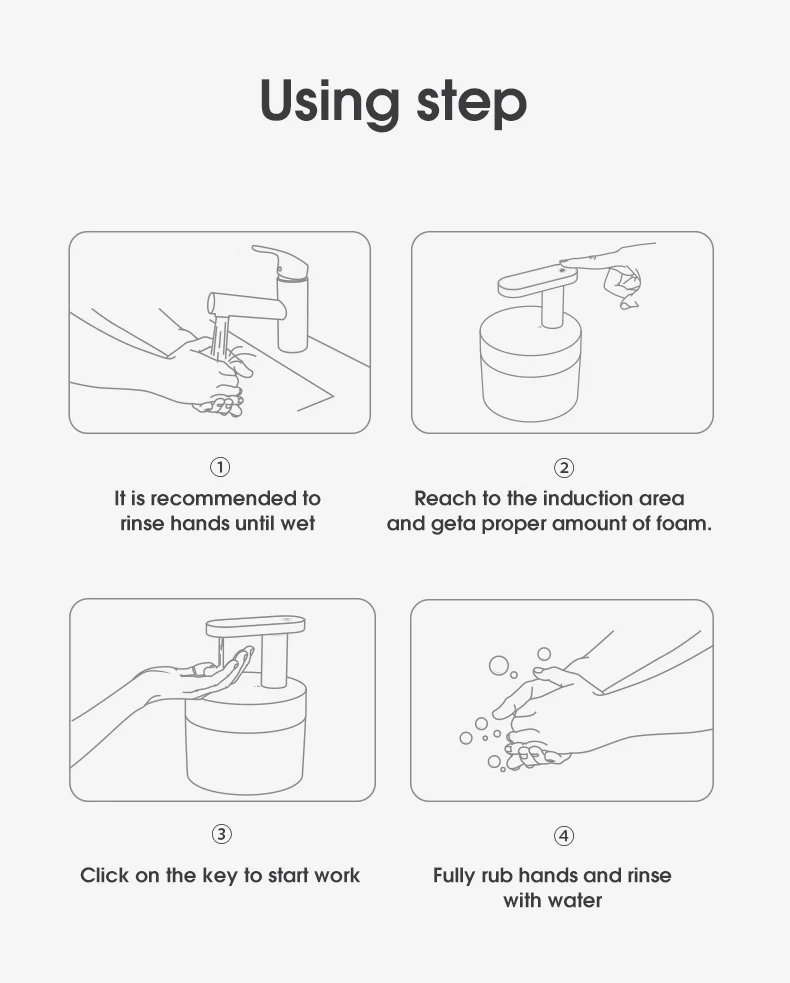 Using step

①
It is recommended to rinse hands until wet

②
Reach to the induction area and geta proper amount of foam.

③
Click on the key to start work

④
Fully rub hands and rinse with water