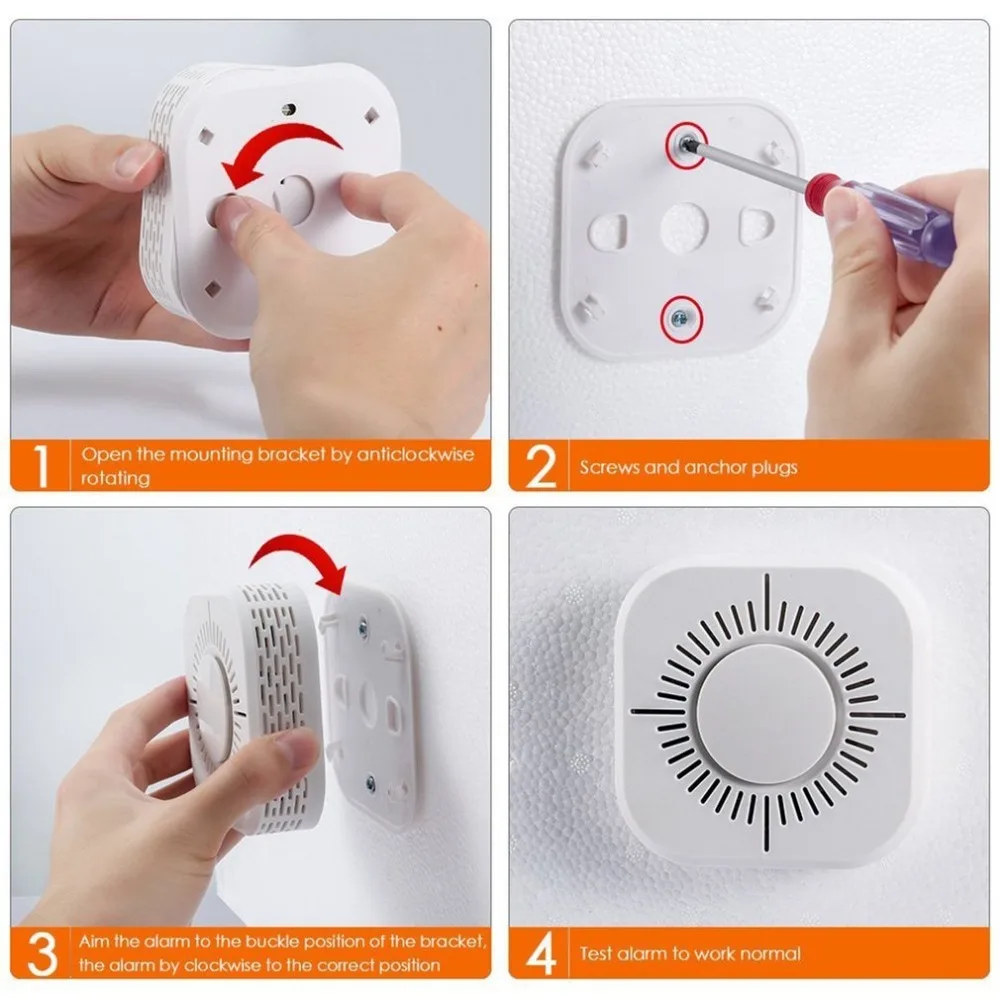 1 Open the mounting bracket by anticlockwise rotating

2 Screws and anchor plugs

3 Aim the alarm to the buckle position of the bracket, the alarm by clockwise to the correct position

4 Test alarm to work normal