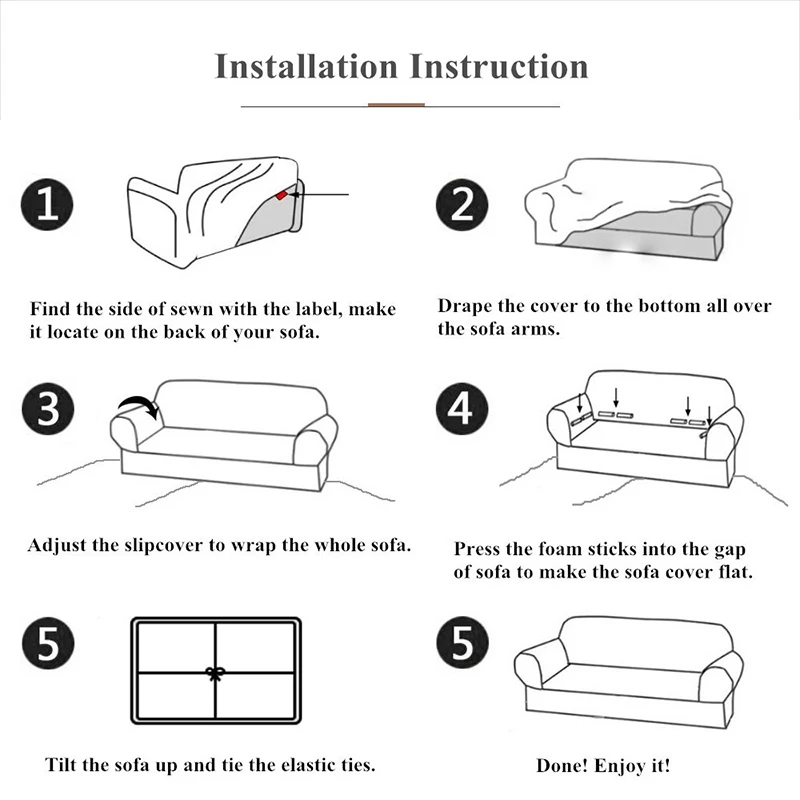 Installation Instruction

1

Find the side of sewn with the label, make it locate on the back of your sofa.

2

Drape the cover to the bottom all over the sofa arms.

3

Adjust the slipcover to wrap the whole sofa.

4

Press the foam sticks into the gap of sofa to make the sofa cover flat.

5

Tilt the sofa up and tie the elastic ties.

5

Done! Enjoy it!