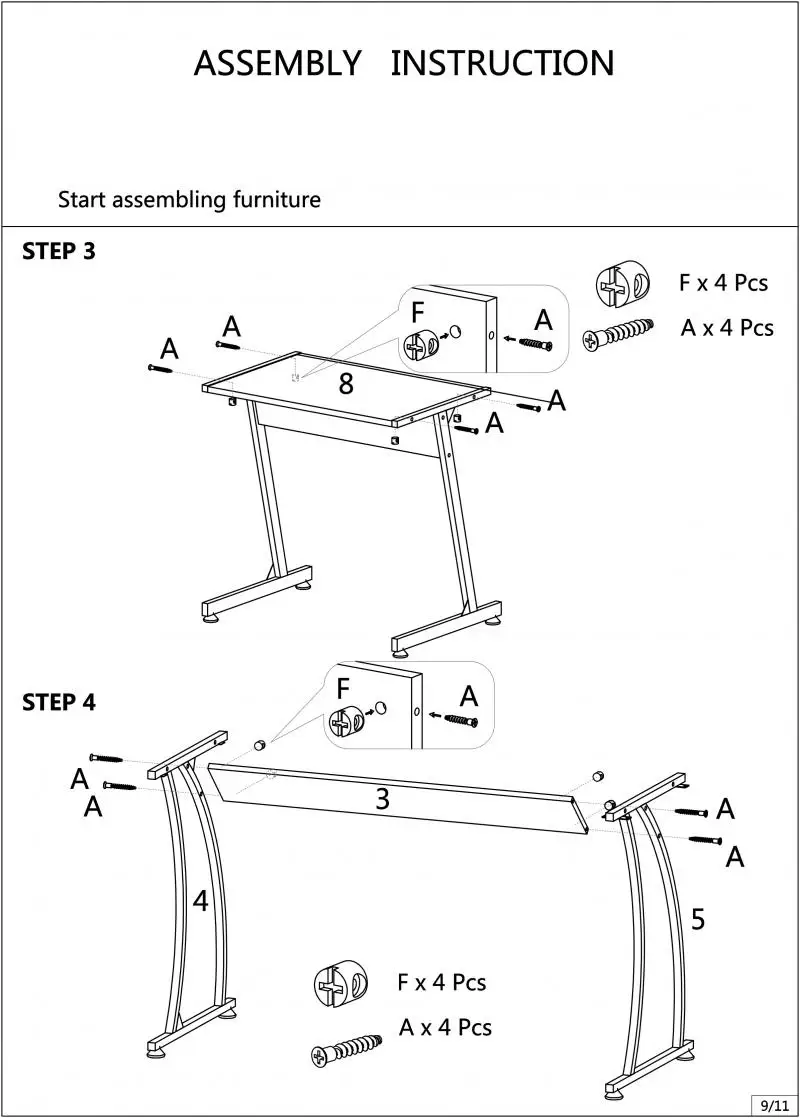 ASSEMBLY INSTRUCTION

Start assembling furniture

STEP 3

F x 4 Pcs

A x 4 Pcs

F

A

A

A

8

A

A

STEP 4

F

A

A

A

3

A

A

4

5

F x 4 Pcs

A x 4 Pcs

9/11