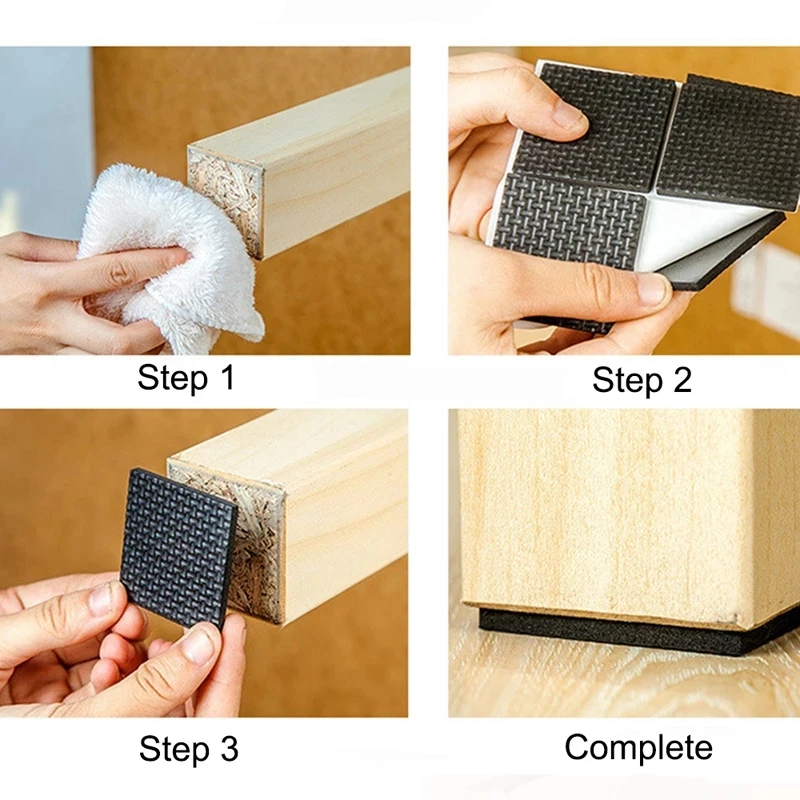 Step 1

Step 2

Step 3

Complete