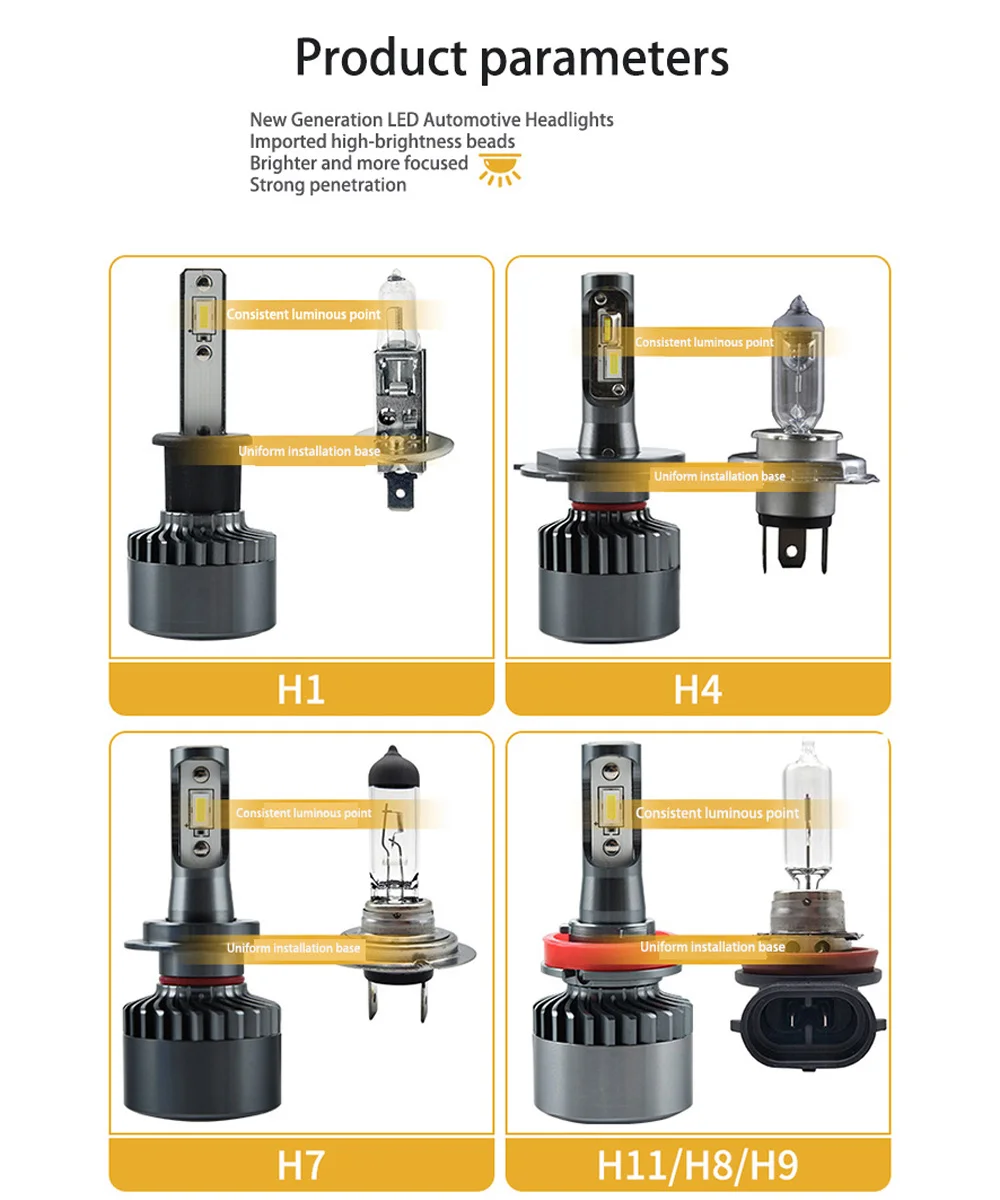 Product parameters

New Generation LED Automotive Headlights
Imported high-brightness beads
Brighter and more focused
Strong penetration

Consistent luminous point
Uniform installation base
H1

Consistent luminous point
Uniform installation base
H4

Consistent luminous point
Uniform installation base
H7

Consistent luminous point
Uniform installation base
H11/H8/H9