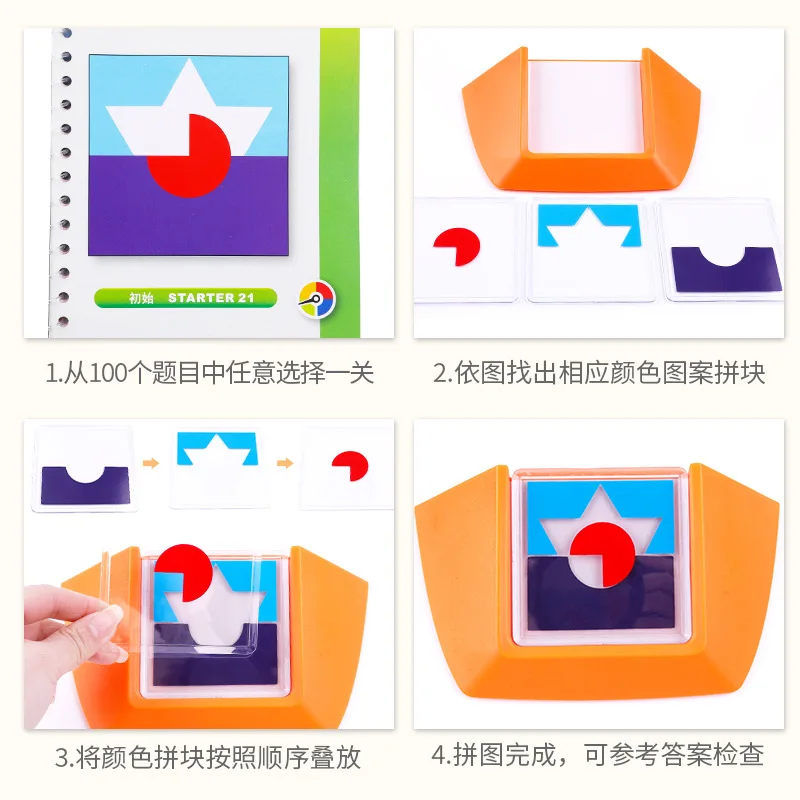 初始 STARTER 21

1.从100个题目中任意选择一关

2.依图找出相应颜色图案拼块

3.将颜色拼块按照顺序叠放

4.拼图完成，可参考答案检查