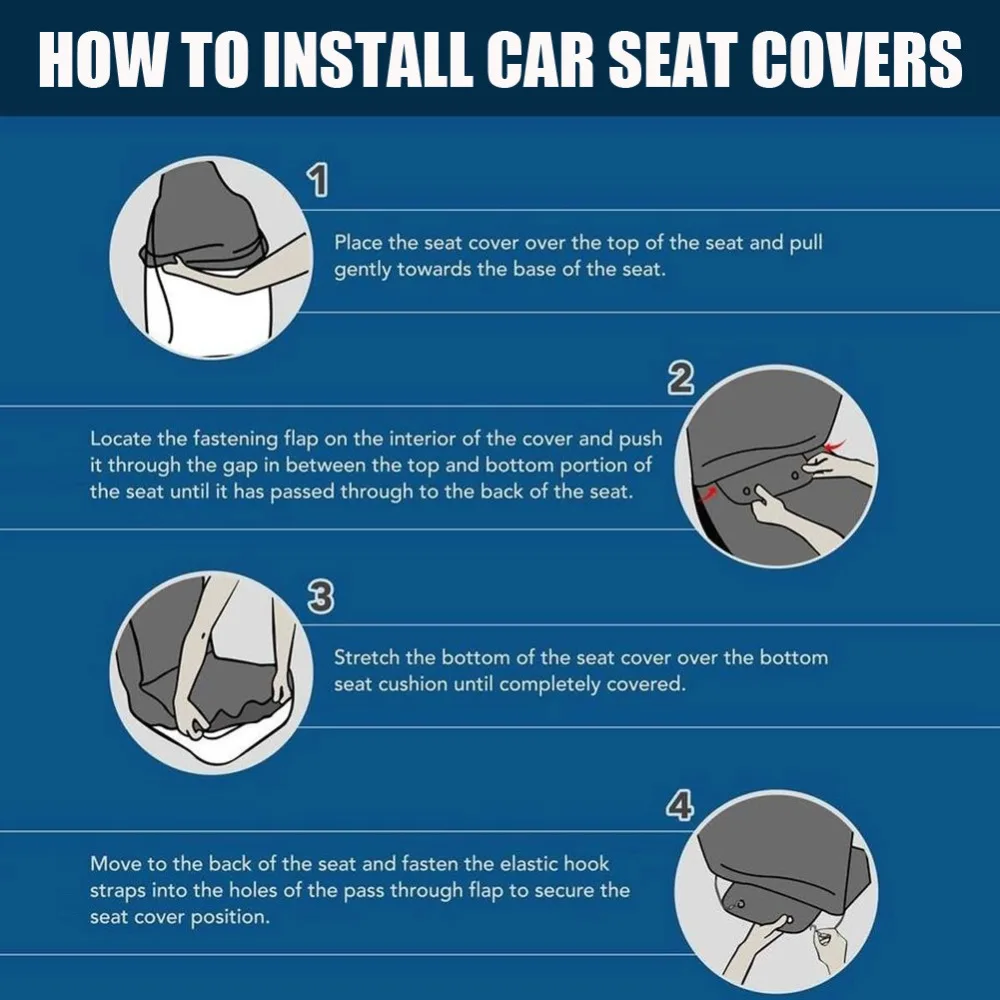 HOW TO INSTALL CAR SEAT COVERS

1

Place the seat cover over the top of the seat and pull gently towards the base of the seat.

2

Locate the fastening flap on the interior of the cover and push it through the gap in between the top and bottom portion of the seat until it has passed through to the back of the seat.

3

Stretch the bottom of the seat cover over the bottom seat cushion until completely covered.

4

Move to the back of the seat and fasten the elastic hook straps into the holes of the pass through flap to secure the seat cover position.