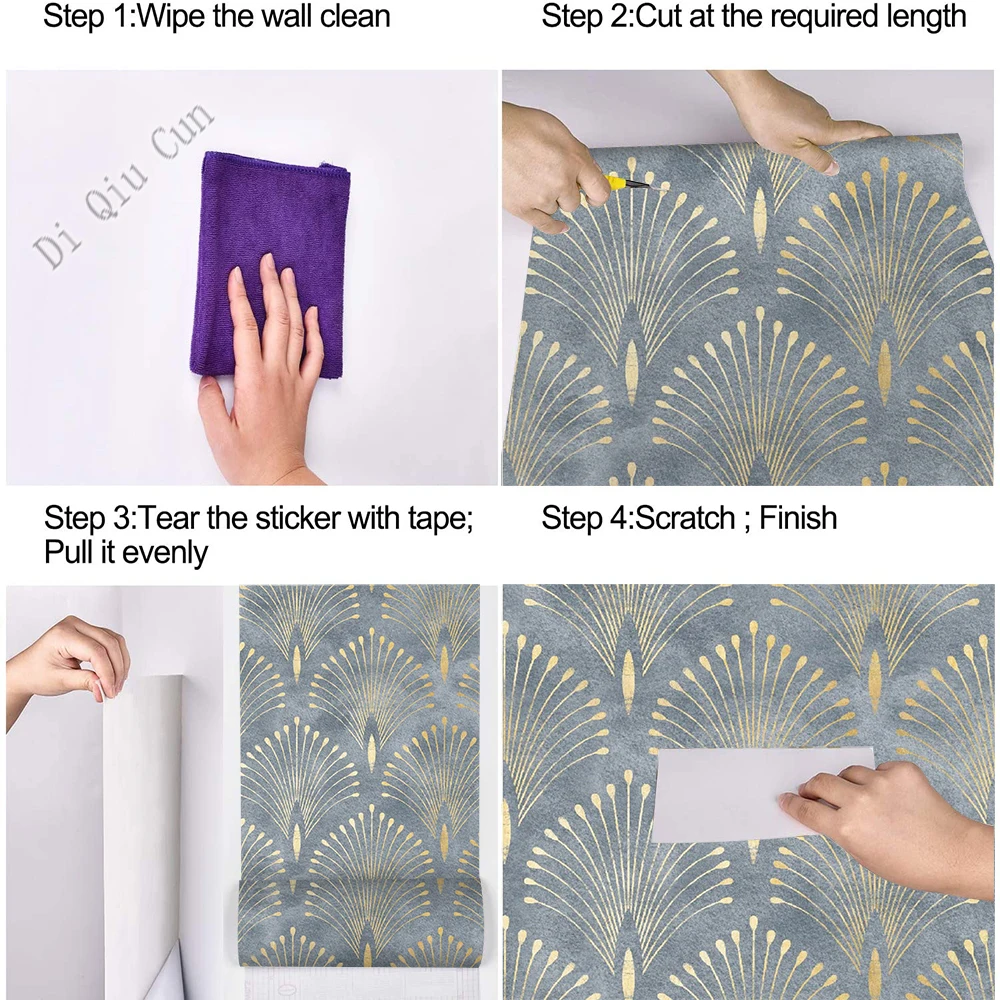 Step 1:Wipe the wall clean

Step 2:Cut at the required length

Di Qiu Cun

Step 3:Tear the sticker with tape; Pull it evenly

Step 4:Scratch ; Finish