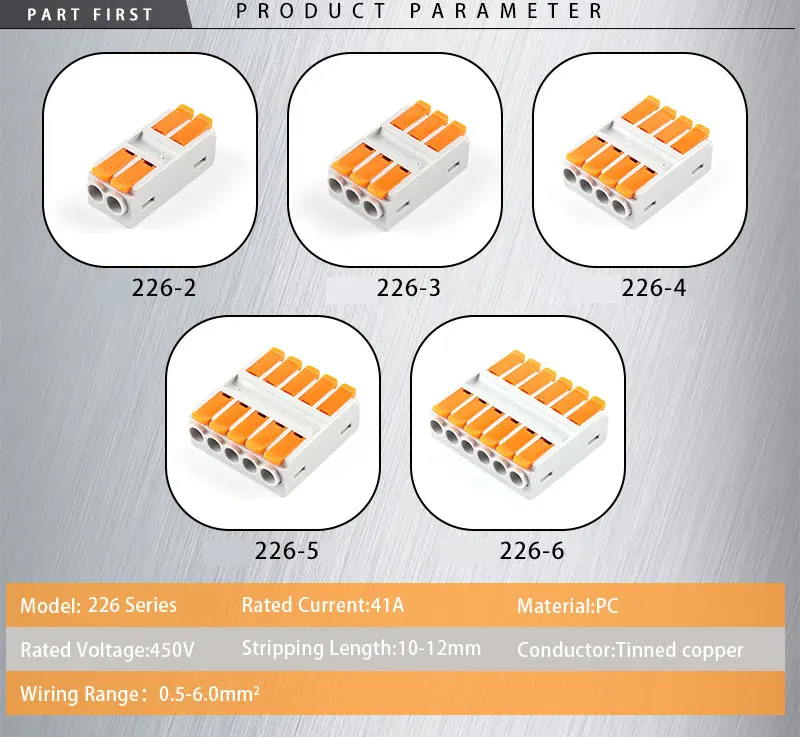 PART FIRST

PRODUCT PARAMETER

226-2

226-3

226-4

226-5

226-6

| Model: 226 Series | Rated Current:41A | Material:PC |
|---|---|---|
| Rated Voltage:450V | Stripping Length:10-12mm | Conductor:Tinned copper |
| Wiring Range： 0.5-6.0mm² | | |