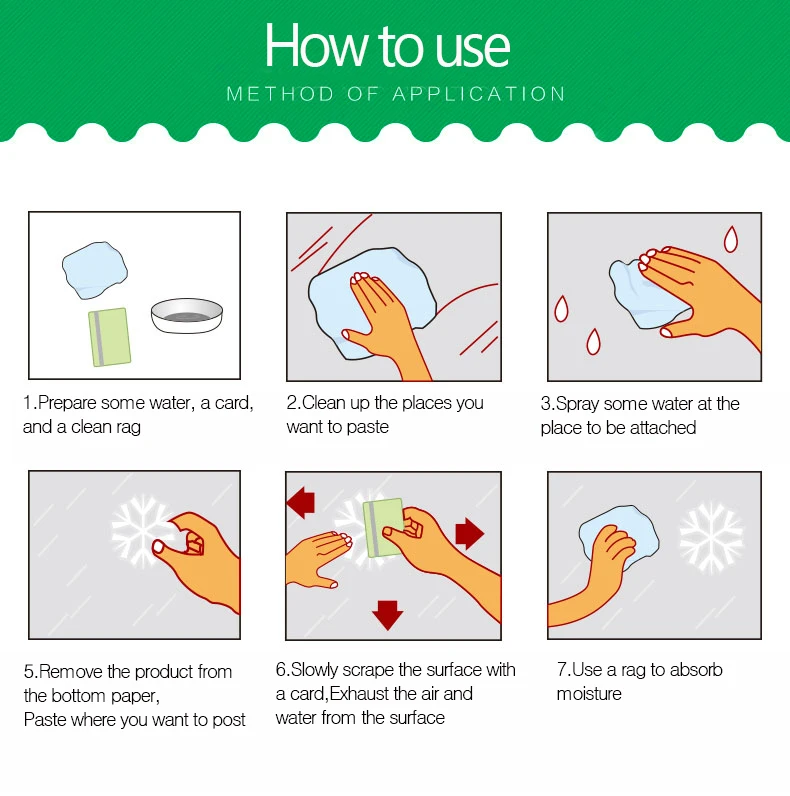 How to use
METHOD OF APPLICATION

1.Prepare some water, a card, and a clean rag

2.Clean up the places you want to paste

3.Spray some water at the place to be attached

5.Remove the product from the bottom paper,
Paste where you want to post

6.Slowly scrape the surface with a card,Exhaust the air and water from the surface

7.Use a rag to absorb moisture