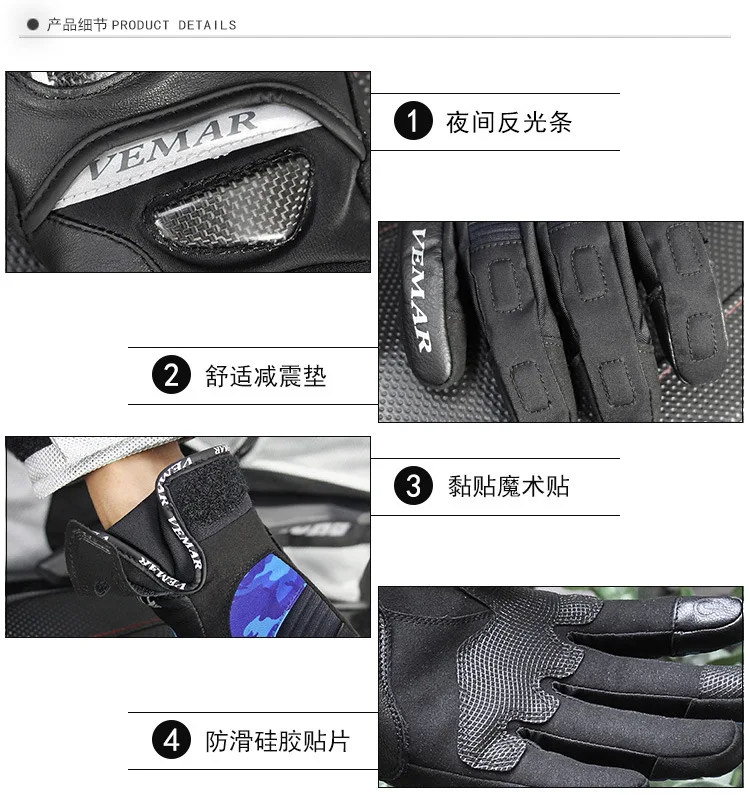 产品细节 PRODUCT DETAILS

VEMAR

1 夜间反光条

VEMAR

2 舒适减震垫

VEMAR VEMAR VEMAR

3 黏贴魔术贴

4 防滑硅胶贴片