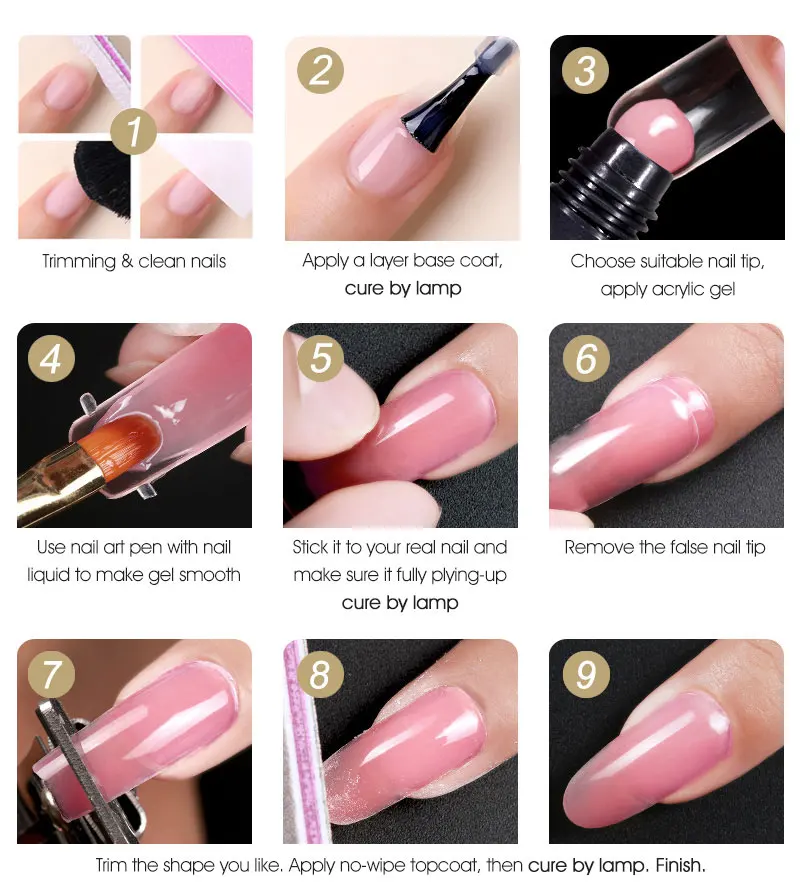 1

Trimming & clean nails

2

Apply a layer base coat, cure by lamp

3

Choose suitable nail tip, apply acrylic gel

4

Use nail art pen with nail liquid to make gel smooth

5

Stick it to your real nail and make sure it fully plying-up cure by lamp

6

Remove the false nail tip

7

8

9

Trim the shape you like. Apply no-wipe topcoat, then cure by lamp. Finish.