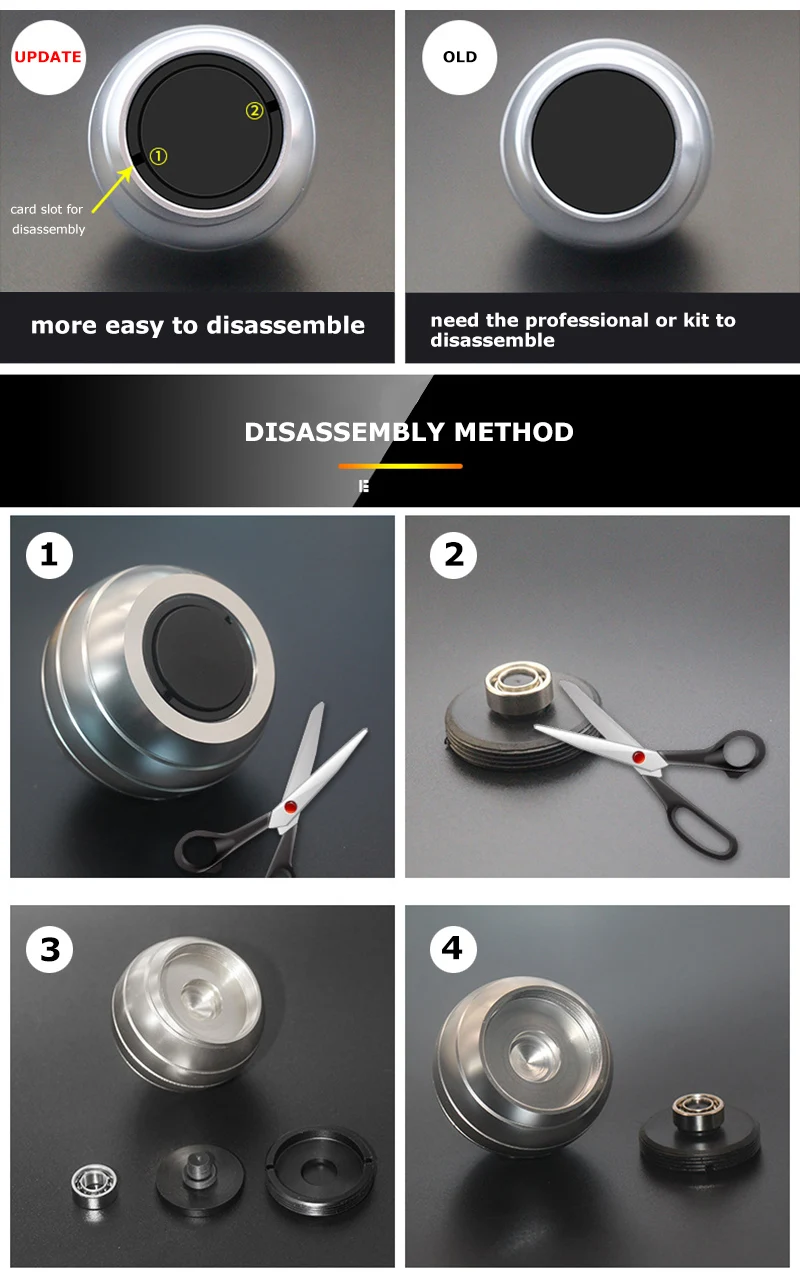 UPDATE

②

①

card slot for disassembly

more easy to disassemble

OLD

need the professional or kit to disassemble

DISASSEMBLY METHOD

1

2

3

4