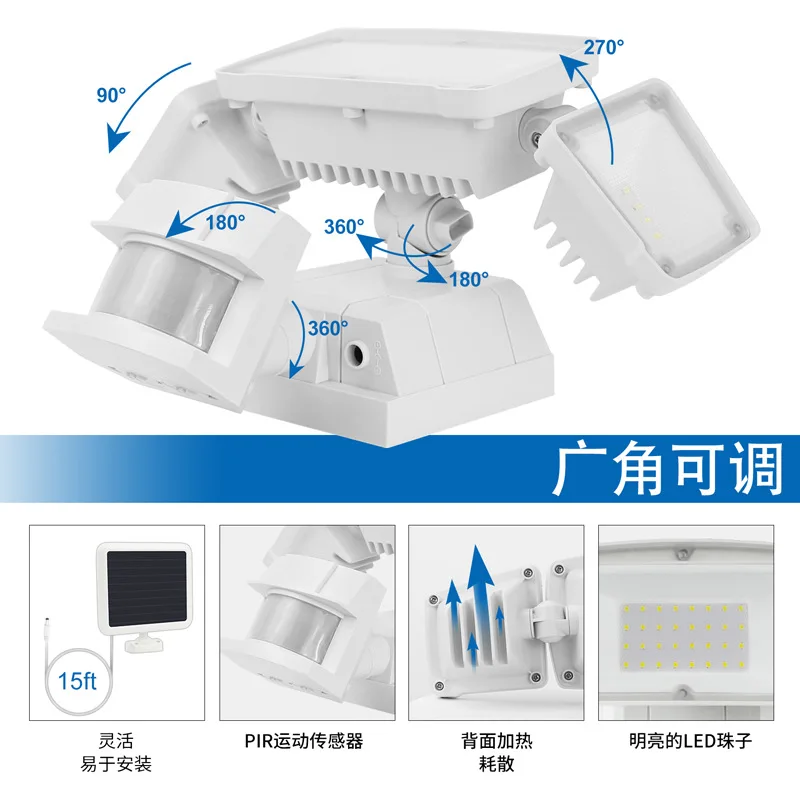 90°

270°

180°

360°

180°

360°

广角可调

15ft

灵活
易于安装

PIR运动传感器

背面加热
耗散

明亮的LED珠子