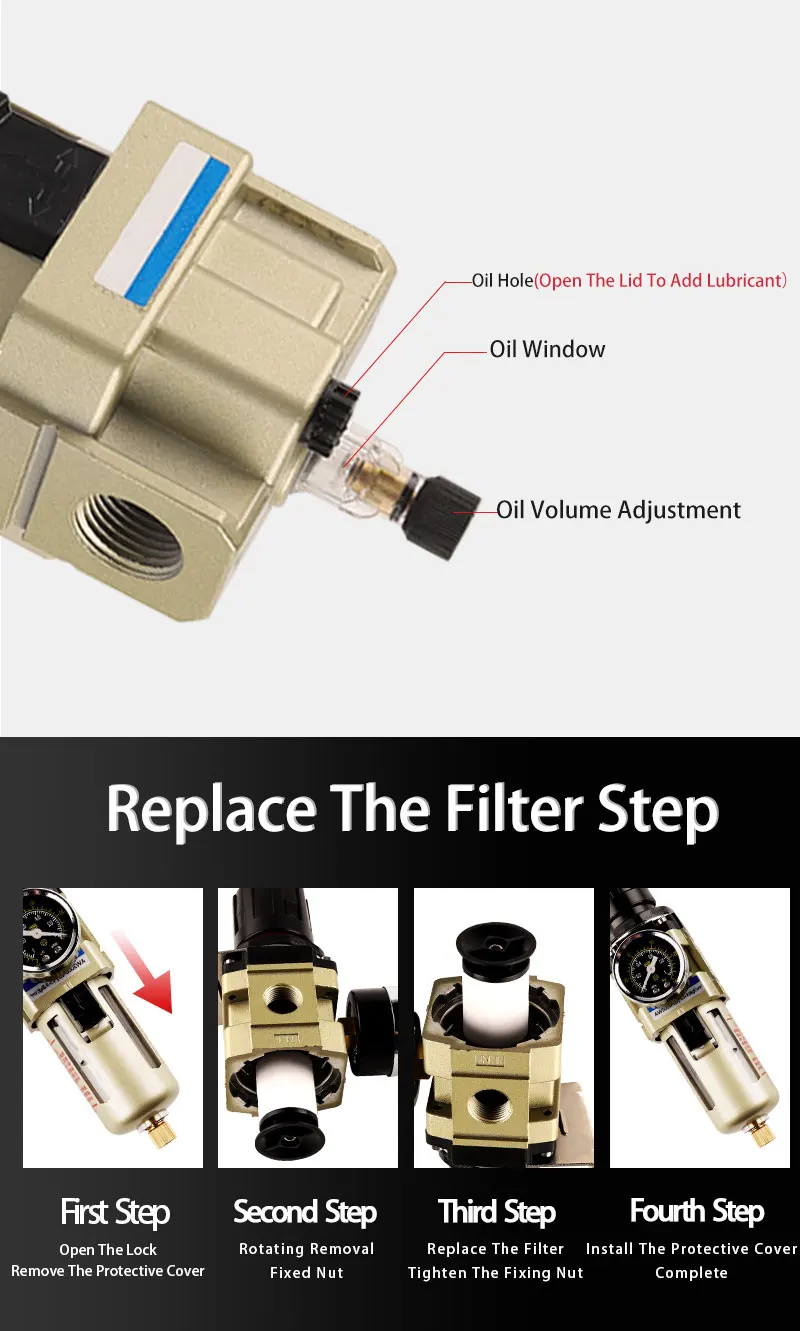 Oil Hole(Open The Lid To Add Lubricant)

Oil Window

Oil Volume Adjustment

Replace The Filter Step

First Step
Open The Lock
Remove The Protective Cover

Second Step
Rotating Removal
Fixed Nut

Third Step
Replace The Filter
Tighten The Fixing Nut

Fourth Step
Install The Protective Cover
Complete