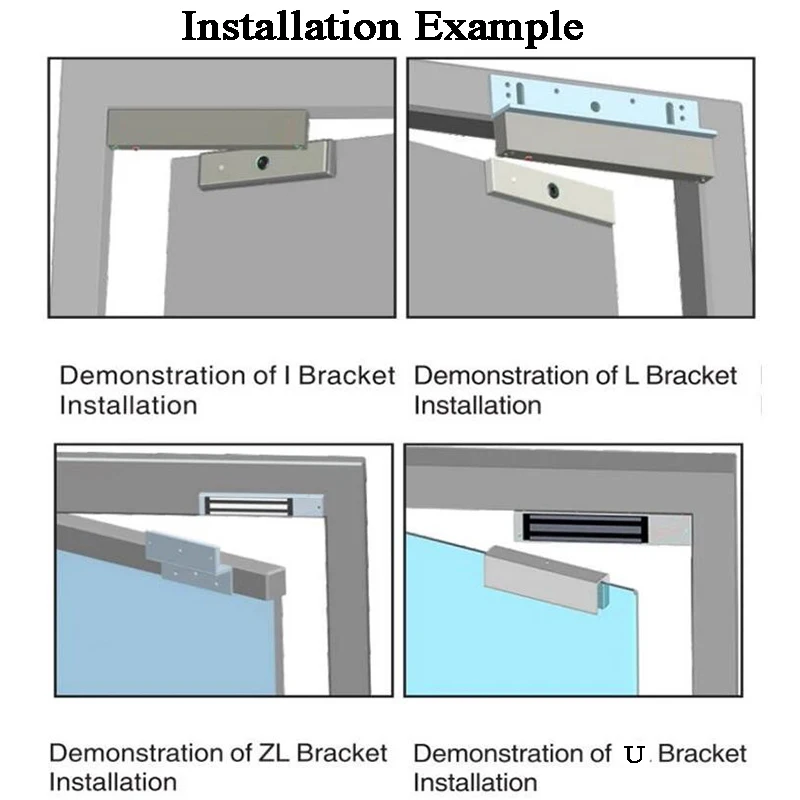 Installation Example

Demonstration of I Bracket Installation

Demonstration of L Bracket Installation

Demonstration of ZL Bracket Installation

Demonstration of U. Bracket Installation