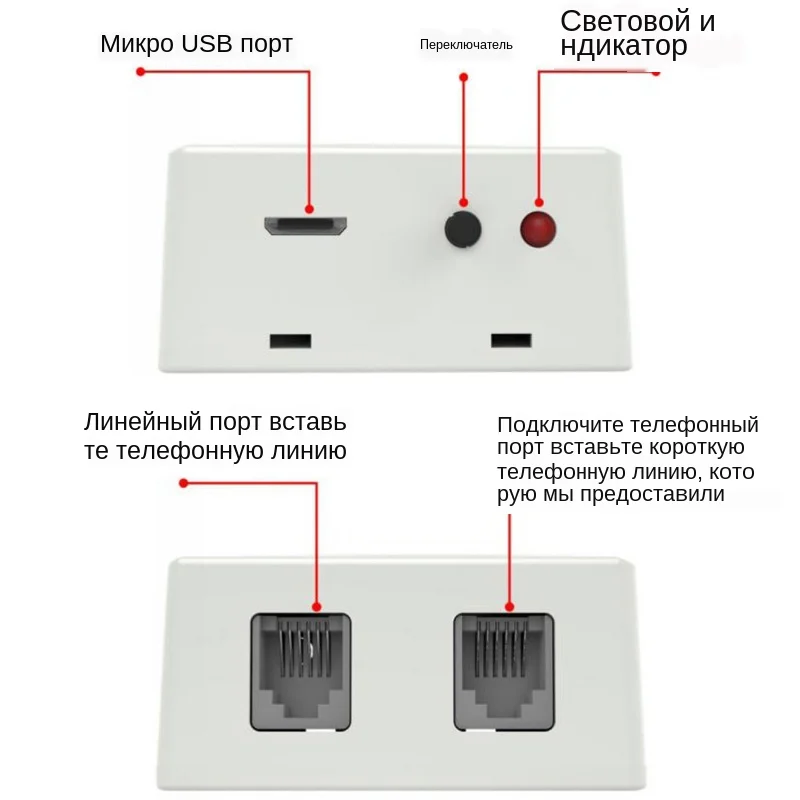 Микро USB порт

Переключатель

Световой и ндикатор

Линейный порт вставь те телефонную линию

Подключите телефонный порт вставьте короткую телефонную линию, кото рую мы предоставили