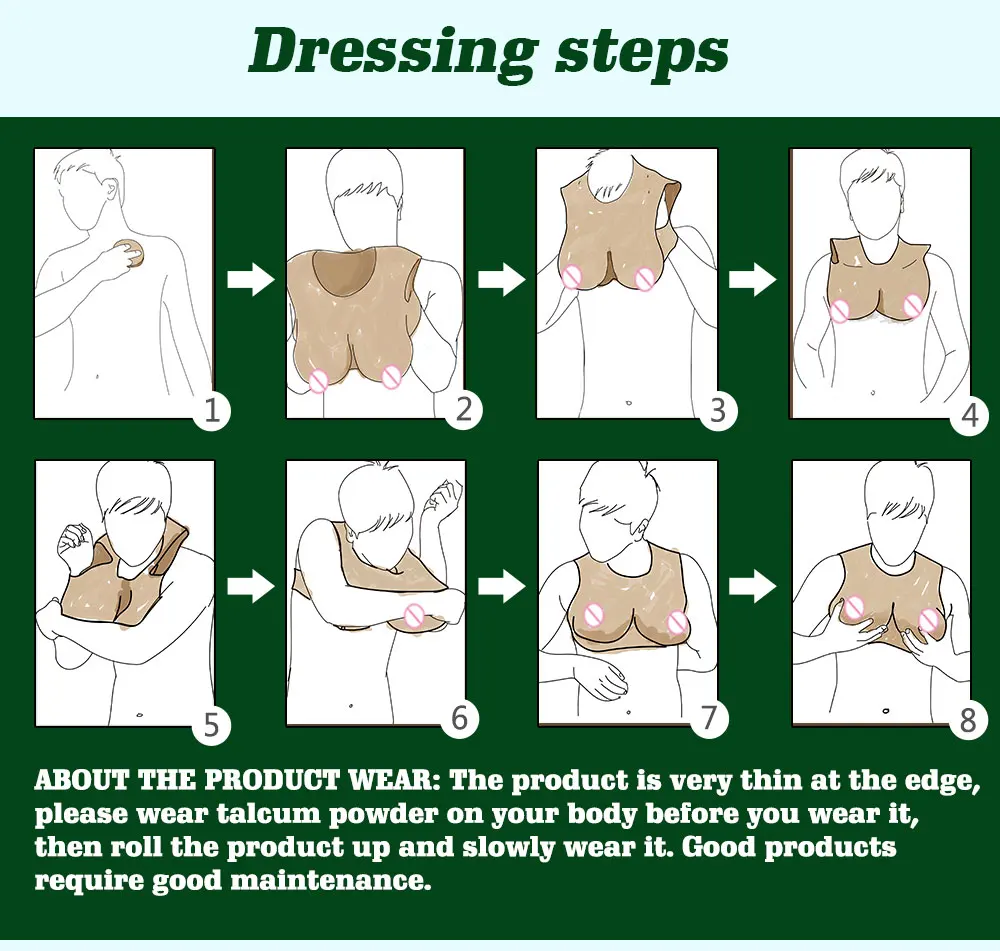 Dressing steps

1
2
3
4
5
6
7
8

ABOUT THE PRODUCT WEAR: The product is very thin at the edge, please wear talcum powder on your body before you wear it, then roll the product up and slowly wear it. Good products require good maintenance.