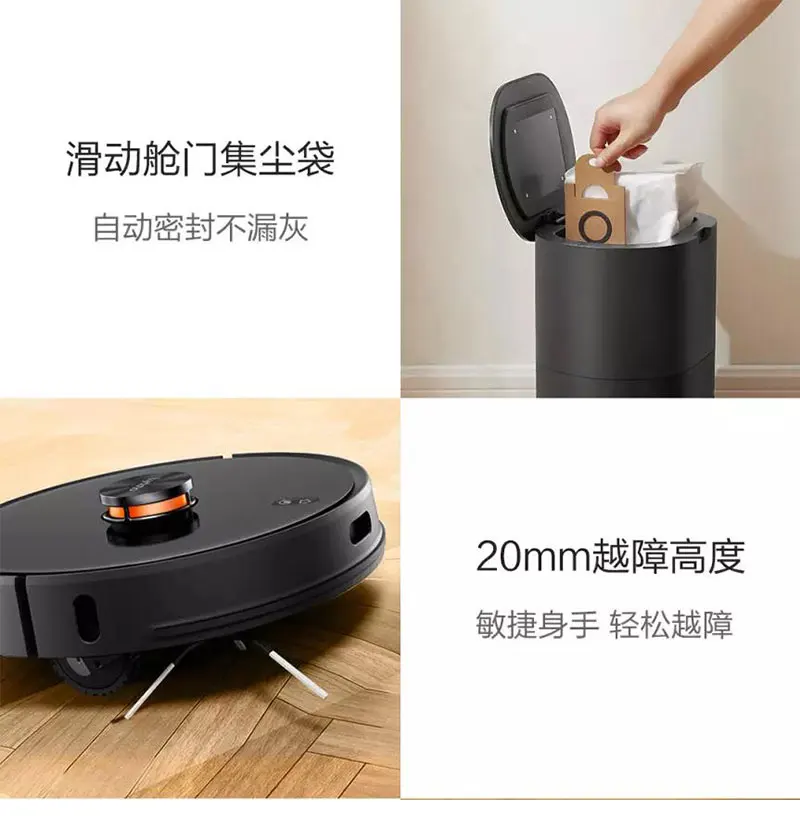 滑动舱门集尘袋

自动密封不漏灰

20mm越障高度

敏捷身手 轻松越障