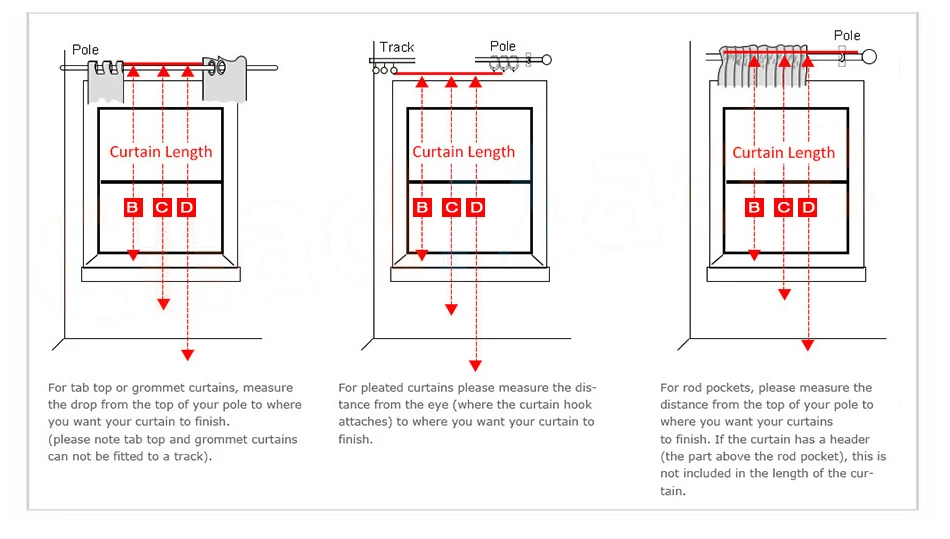 Pole

Curtain Length

B C D

For tab top or grommet curtains, measure the drop from the top of your pole to where you want your curtain to finish.
(please note tab top and grommet curtains can not be fitted to a track).

Track

Pole

Curtain Length

B C D

For pleated curtains please measure the distance from the eye (where the curtain hook attaches) to where you want your curtain to finish.

Pole

Curtain Length

B C D

For rod pockets, please measure the distance from the top of your pole to where you want your curtains to finish. If the curtain has a header (the part above the rod pocket), this is not included in the length of the curtain.