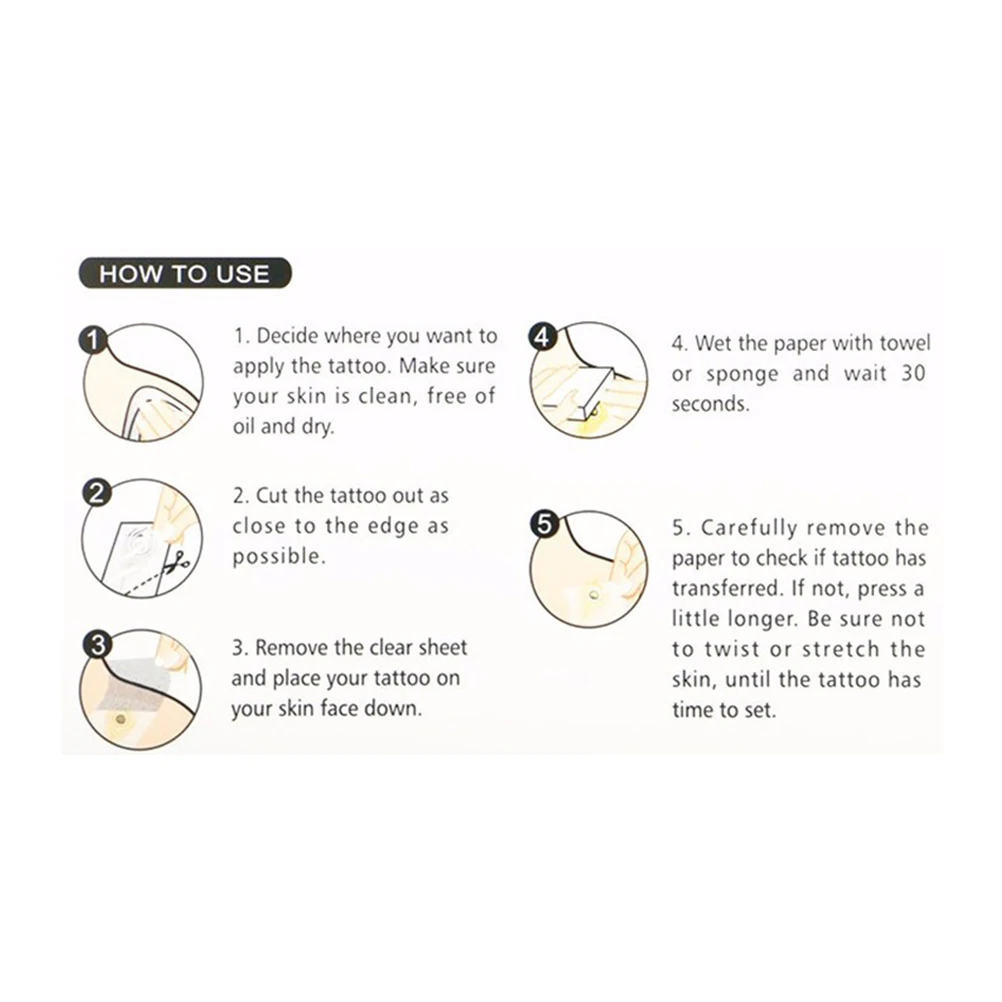 HOW TO USE

1

1. Decide where you want to apply the tattoo. Make sure your skin is clean, free of oil and dry.

2

2. Cut the tattoo out as close to the edge as possible.

3

3. Remove the clear sheet and place your tattoo on your skin face down.

4

4. Wet the paper with towel or sponge and wait 30 seconds.

5

5. Carefully remove the paper to check if tattoo has transferred. If not, press a little longer. Be sure not to twist or stretch the skin, until the tattoo has time to set.