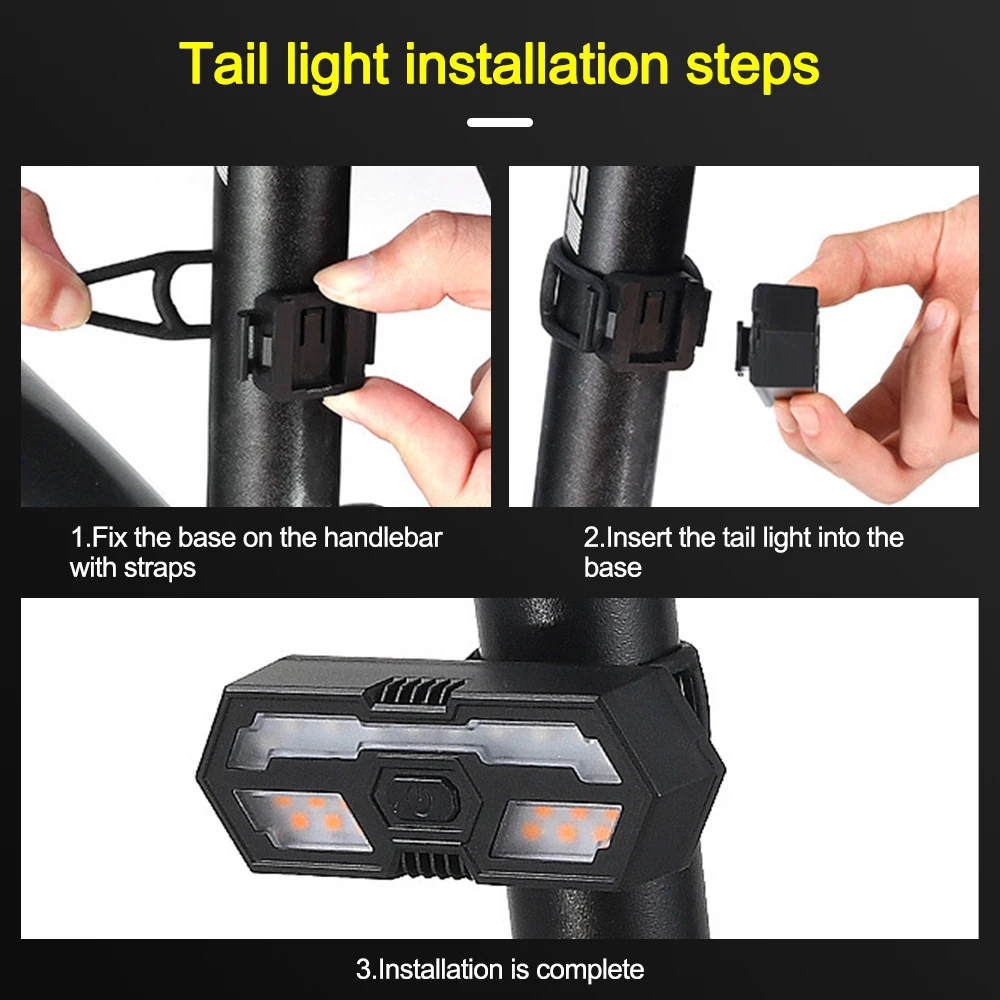 Tail light installation steps

1.Fix the base on the handlebar with straps

2.Insert the tail light into the base

3.Installation is complete