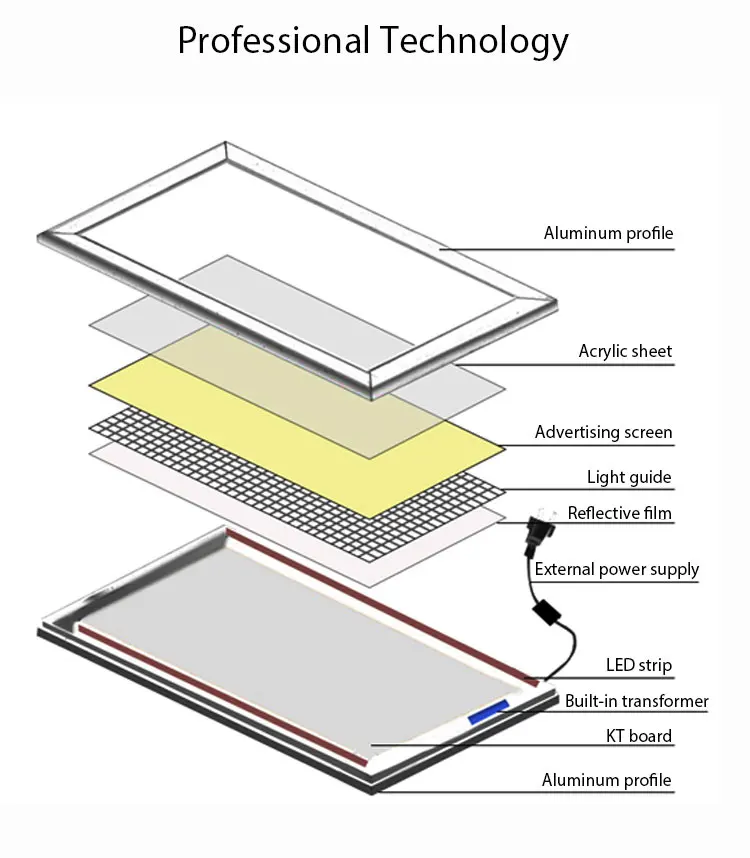 Professional Technology

Aluminum profile

Acrylic sheet

Advertising screen

Light guide

Reflective film

External power supply

LED strip

Built-in transformer

KT board

Aluminum profile