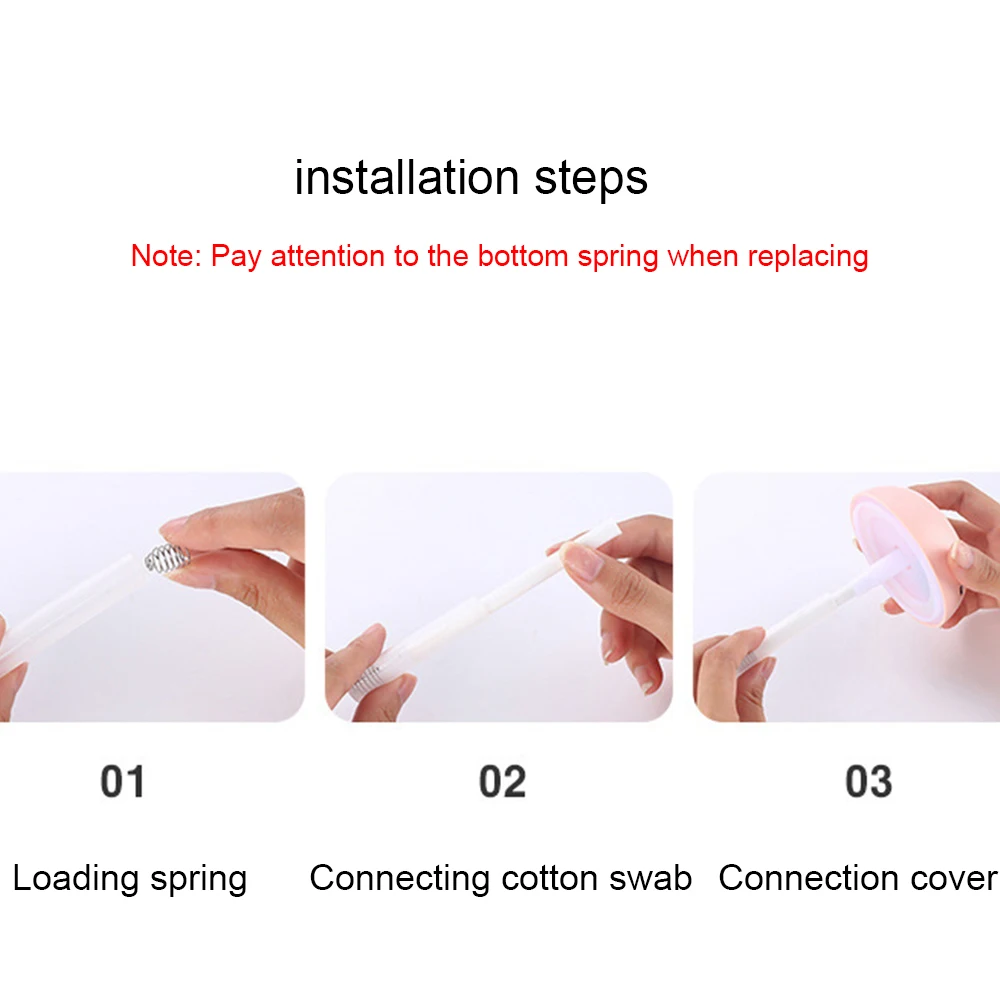 installation steps

Note: Pay attention to the bottom spring when replacing

01

Loading spring

02

Connecting cotton swab

03

Connection cover