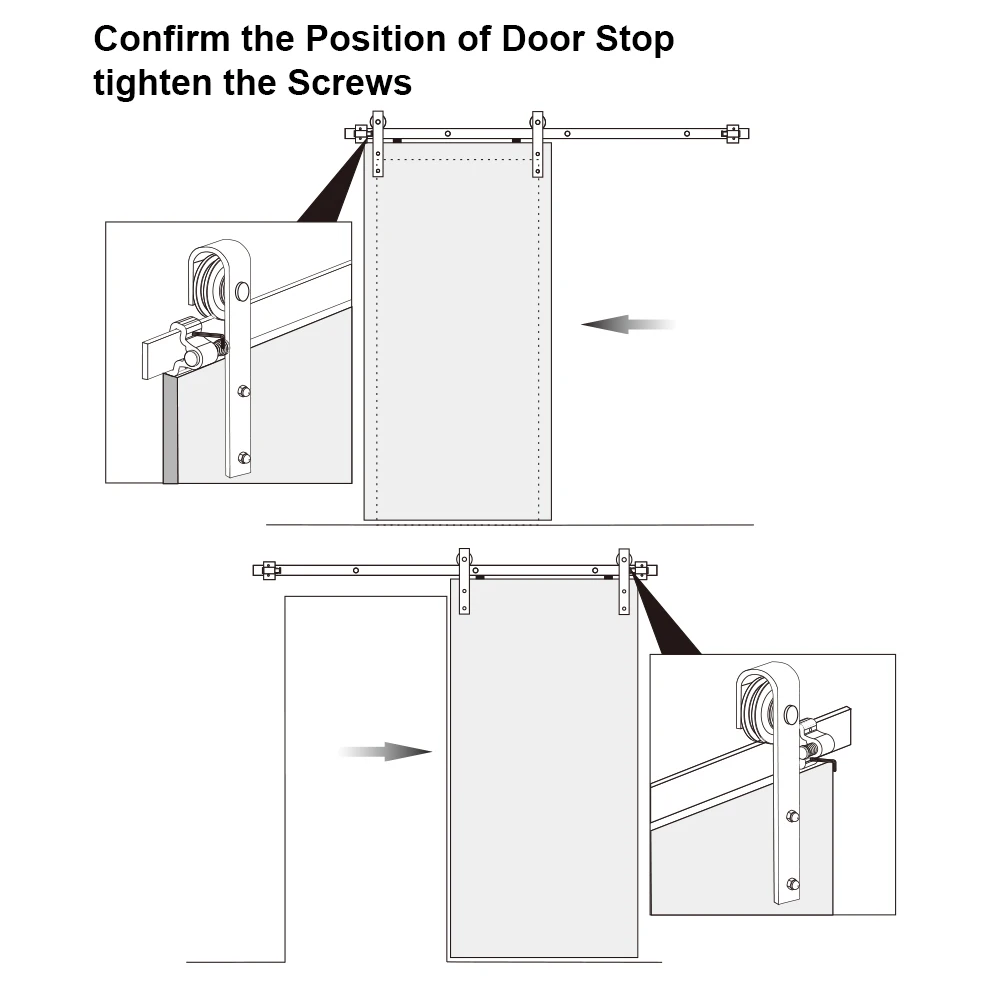 Confirm the Position of Door Stop tighten the Screws