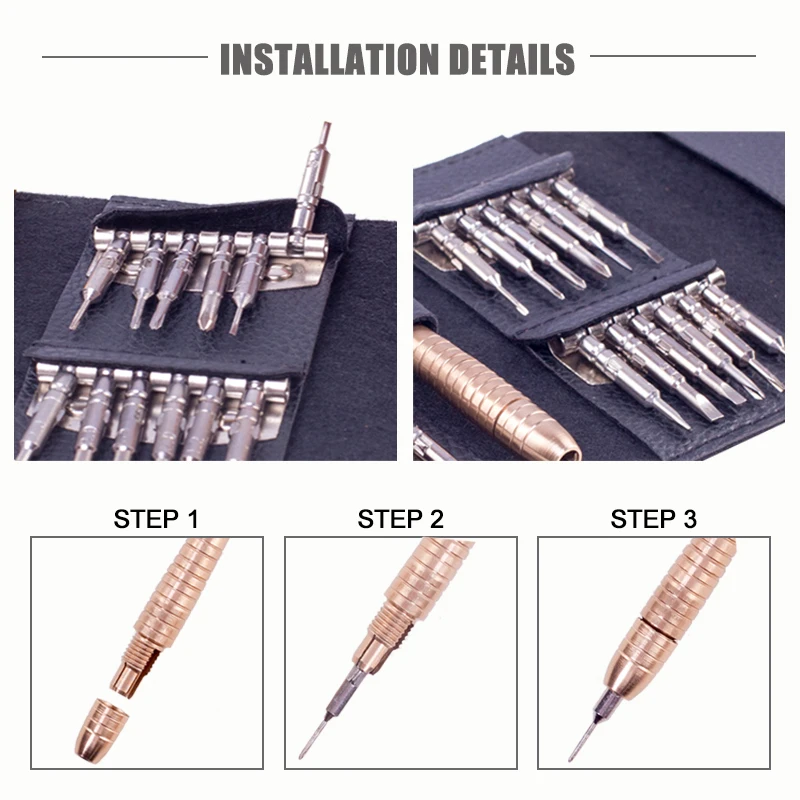 INSTALLATION DETAILS

STEP 1

STEP 2

STEP 3