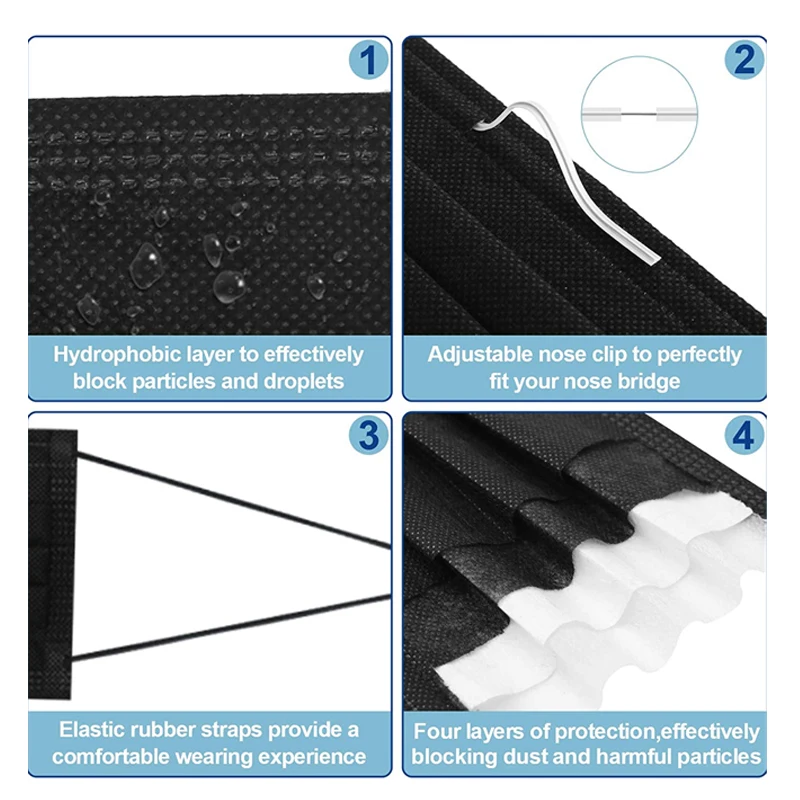 1

Hydrophobic layer to effectively block particles and droplets

2

Adjustable nose clip to perfectly fit your nose bridge

3

Elastic rubber straps provide a comfortable wearing experience

4

Four layers of protection,effectively blocking dust and harmful particles