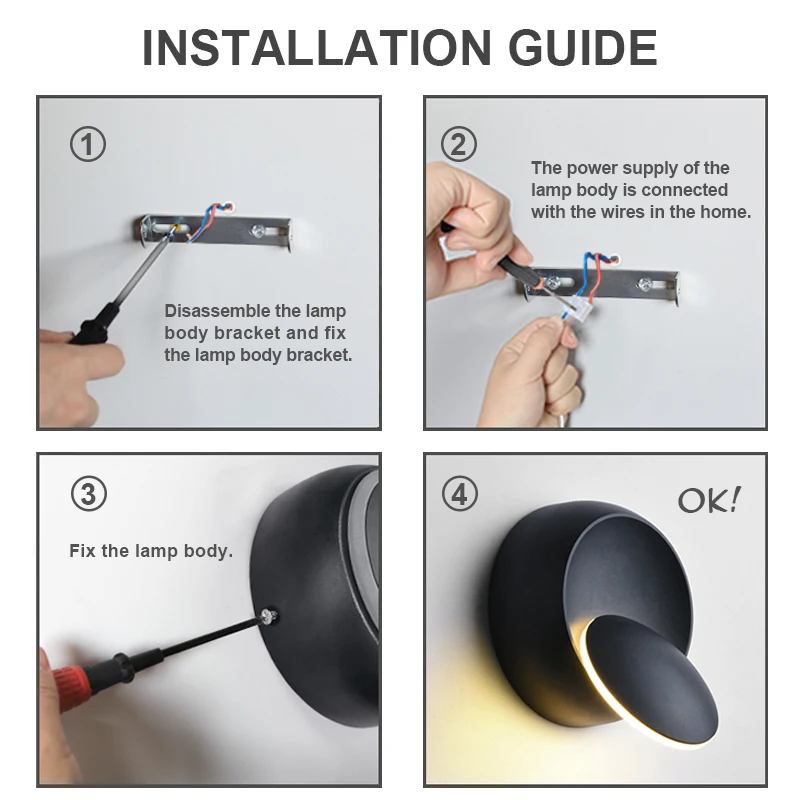 INSTALLATION GUIDE

①

Disassemble the lamp body bracket and fix the lamp body bracket.

②

The power supply of the lamp body is connected with the wires in the home.

③

Fix the lamp body.

④

OK!