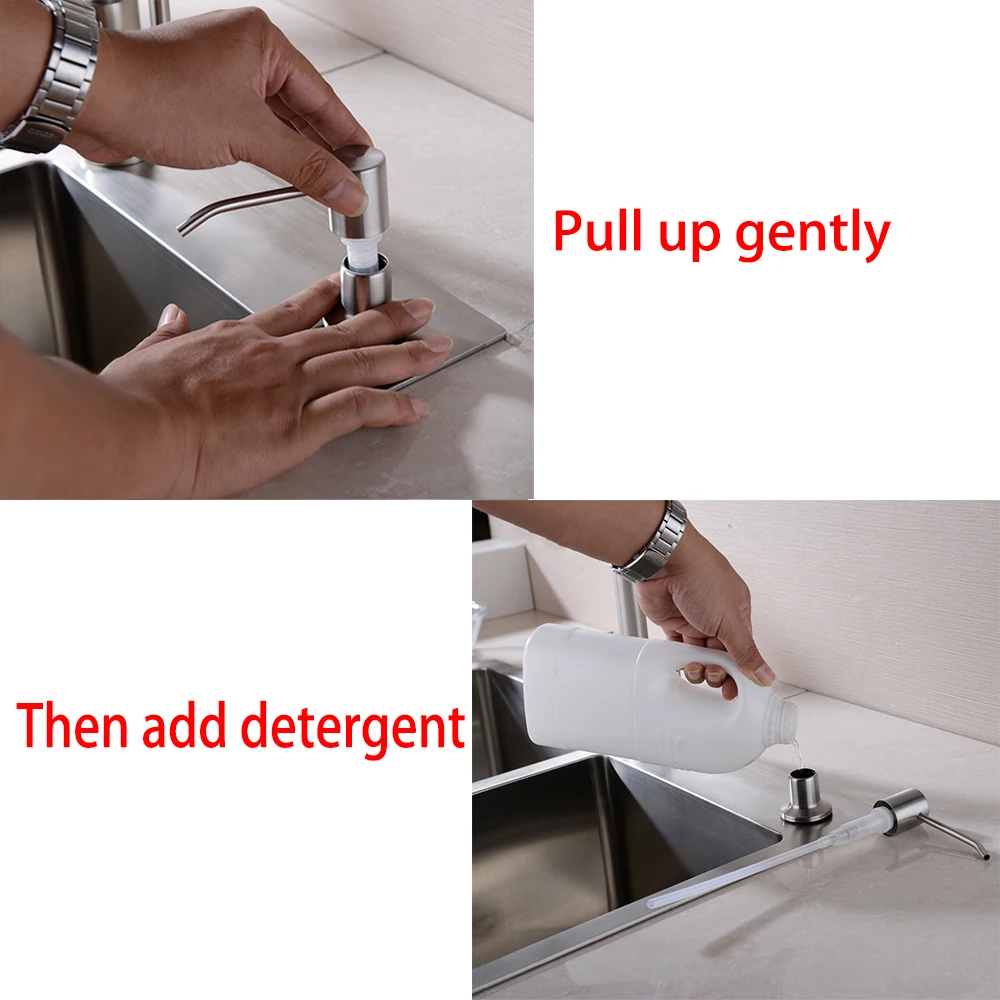 Pull up gently

Then add detergent