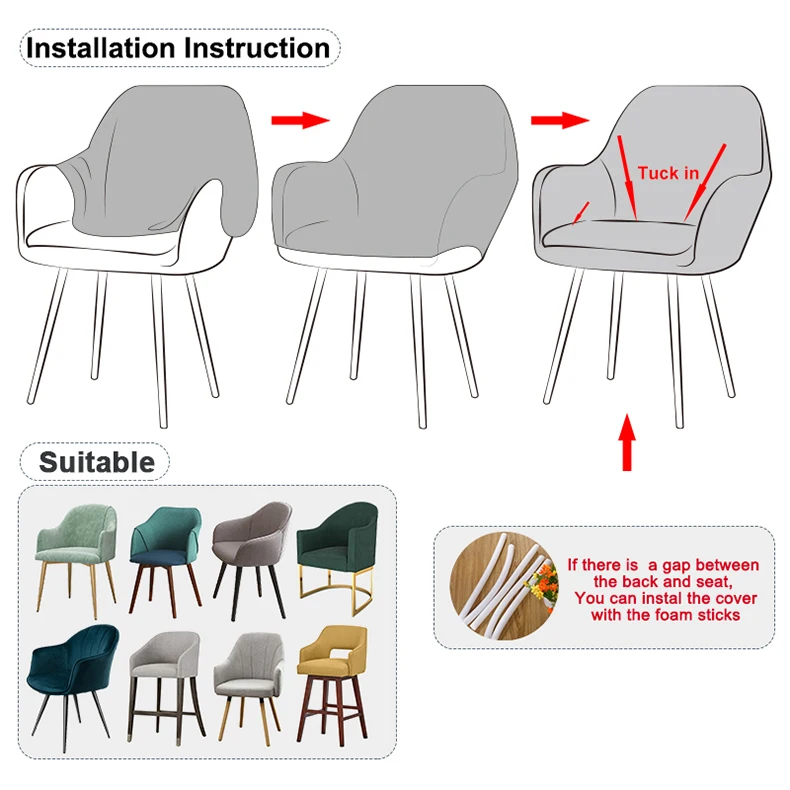 Installation Instruction

Tuck in

Suitable

If there is a gap between the back and seat, You can instal the cover with the foam sticks