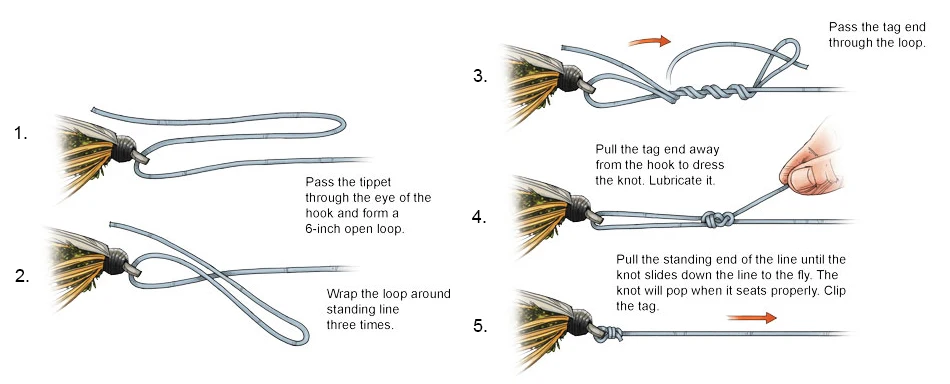 1.

Pass the tippet through the eye of the hook and form a 6-inch open loop.

2.

Wrap the loop around standing line three times.

3.

Pass the tag end through the loop.

4.

Pull the tag end away from the hook to dress the knot. Lubricate it.

5.

Pull the standing end of the line until the knot slides down the line to the fly. The knot will pop when it seats properly. Clip the tag.