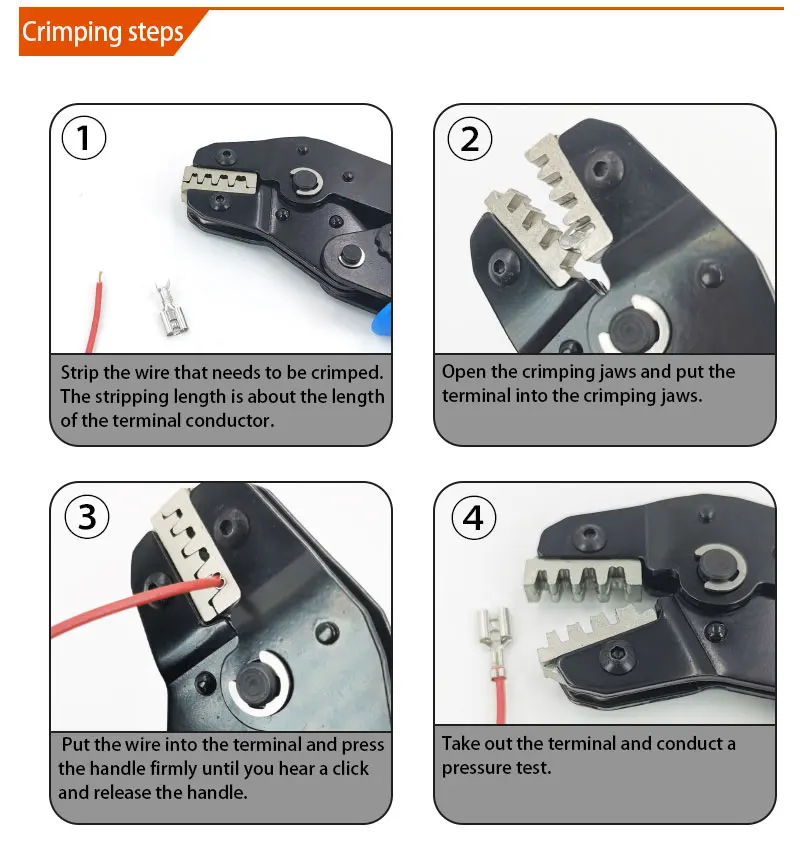 Crimping steps

1

Strip the wire that needs to be crimped. The stripping length is about the length of the terminal conductor.

2

Open the crimping jaws and put the terminal into the crimping jaws.

3

Put the wire into the terminal and press the handle firmly until you hear a click and release the handle.

4

Take out the terminal and conduct a pressure test.