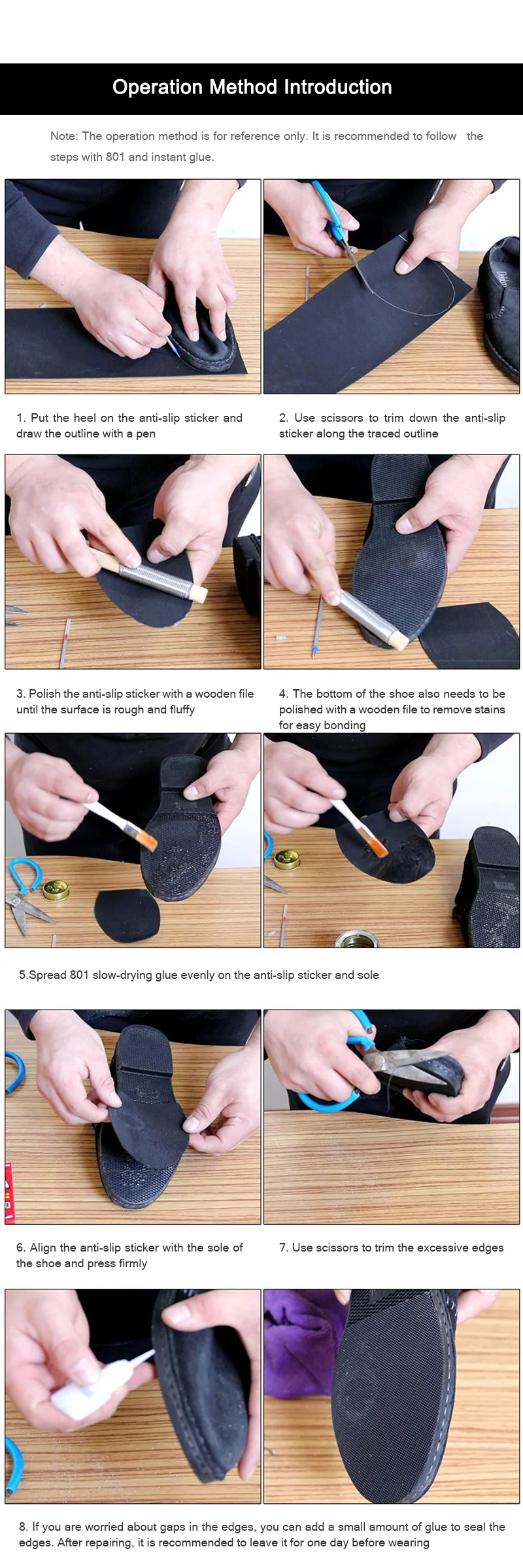 Operation Method Introduction

Note: The operation method is for reference only. It is recommended to follow the steps with 801 and instant glue.

1. Put the heel on the anti-slip sticker and draw the outline with a pen

2. Use scissors to trim down the anti-slip sticker along the traced outline

3. Polish the anti-slip sticker with a wooden file until the surface is rough and fluffy

4. The bottom of the shoe also needs to be polished with a wooden file to remove stains for easy bonding

5.Spread 801 slow-drying glue evenly on the anti-slip sticker and sole

6. Align the anti-slip sticker with the sole of the shoe and press firmly

7. Use scissors to trim the excessive edges

8. If you are worried about gaps in the edges, you can add a small amount of glue to seal the edges. After repairing, it is recommended to leave it for one day before wearing