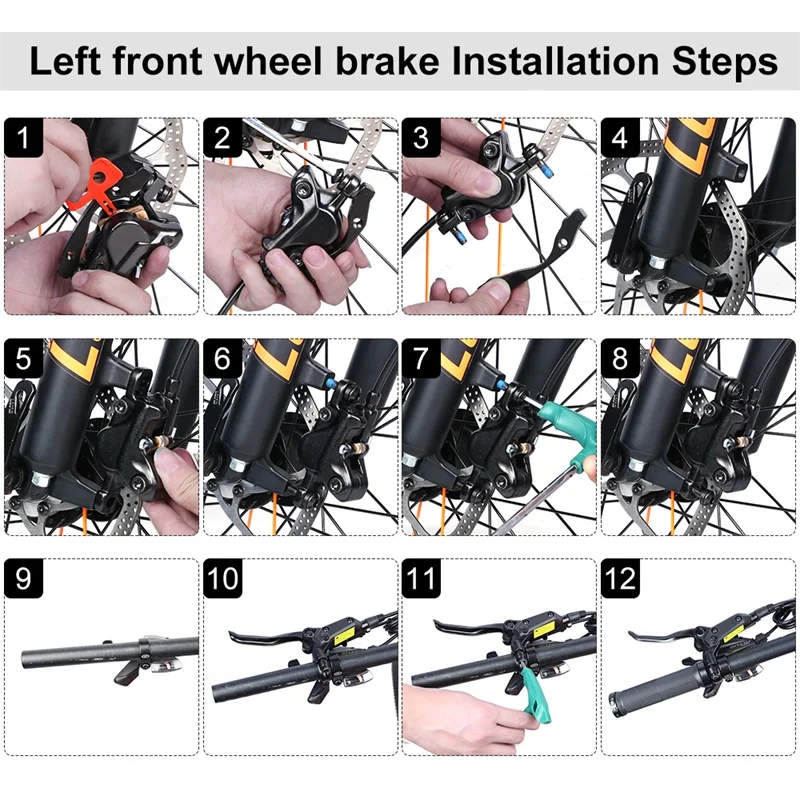 Left front wheel brake Installation Steps

1

2

3

4

5

6

7

8

9

10

11

12