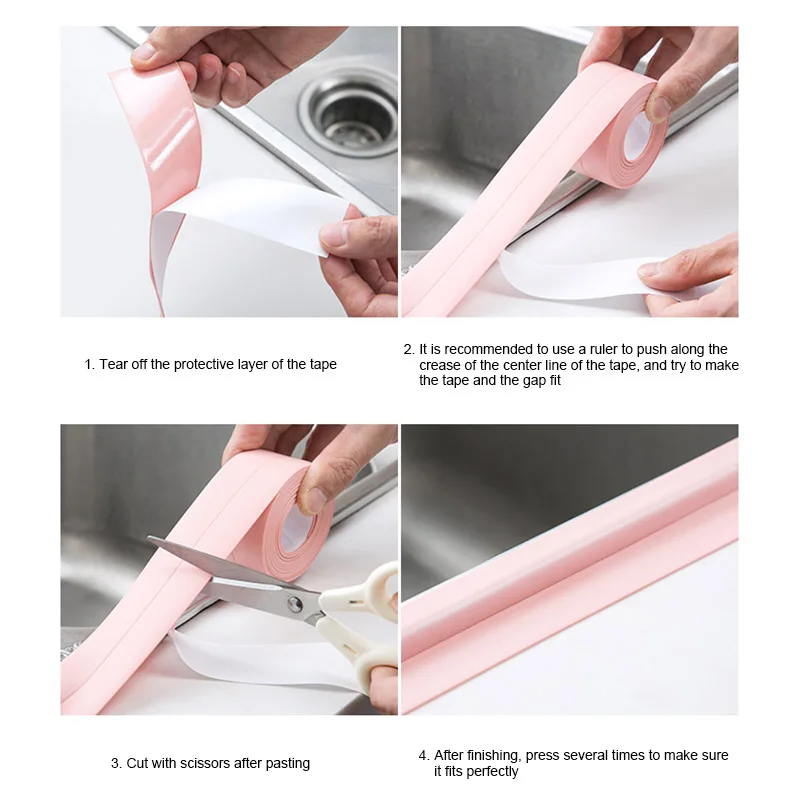 1. Tear off the protective layer of the tape

2. It is recommended to use a ruler to push along the crease of the center line of the tape, and try to make the tape and the gap fit

3. Cut with scissors after pasting

4. After finishing, press several times to make sure it fits perfectly