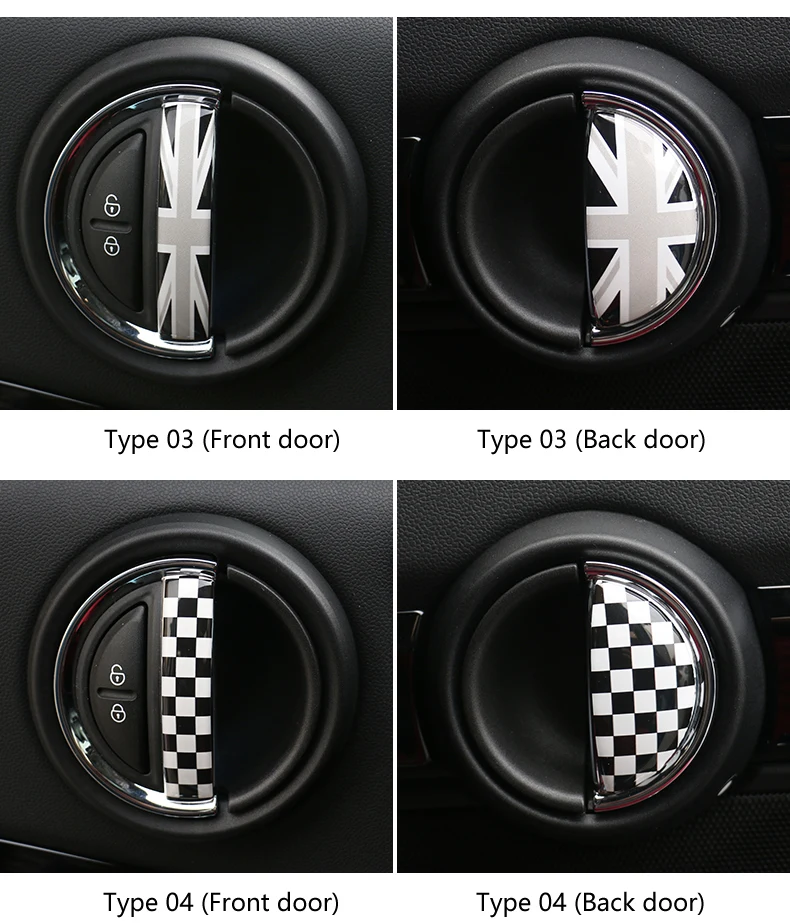 Type 03 (Front door)

Type 03 (Back door)

Type 04 (Front door)

Type 04 (Back door)