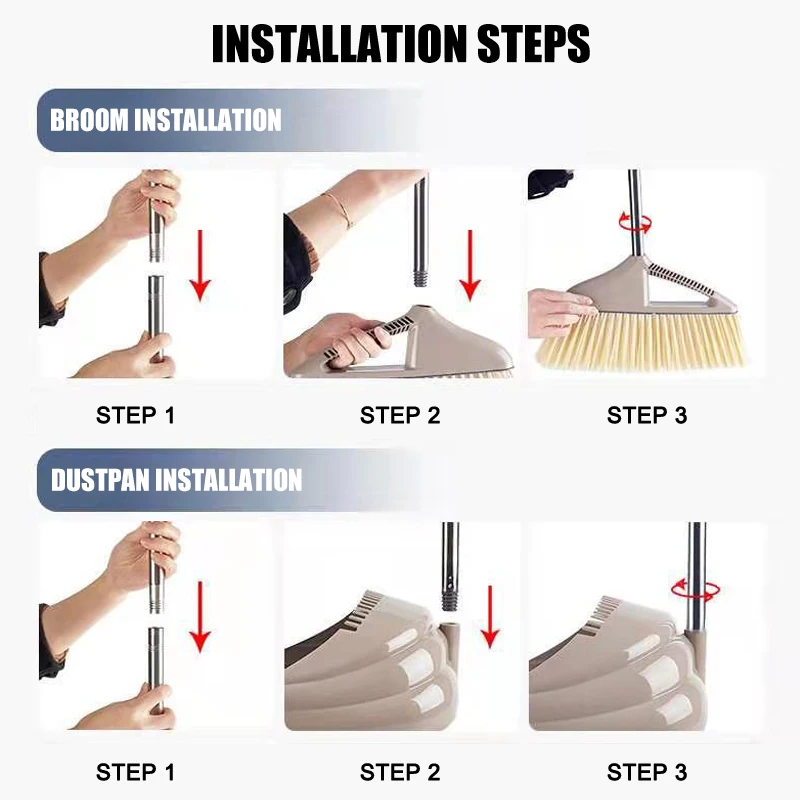 INSTALLATION STEPS

BROOM INSTALLATION

STEP 1

STEP 2

STEP 3

DUSTPAN INSTALLATION

STEP 1

STEP 2

STEP 3