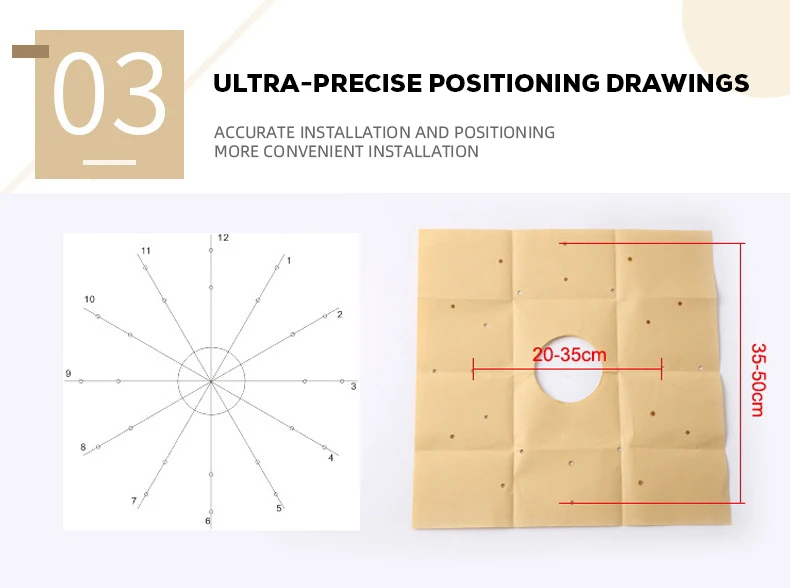 03

ULTRA-PRECISE POSITIONING DRAWINGS

ACCURATE INSTALLATION AND POSITIONING
MORE CONVENIENT INSTALLATION

12
1
2
3
4
5
6
7
8
9
10
11

20-35cm

35-50cm