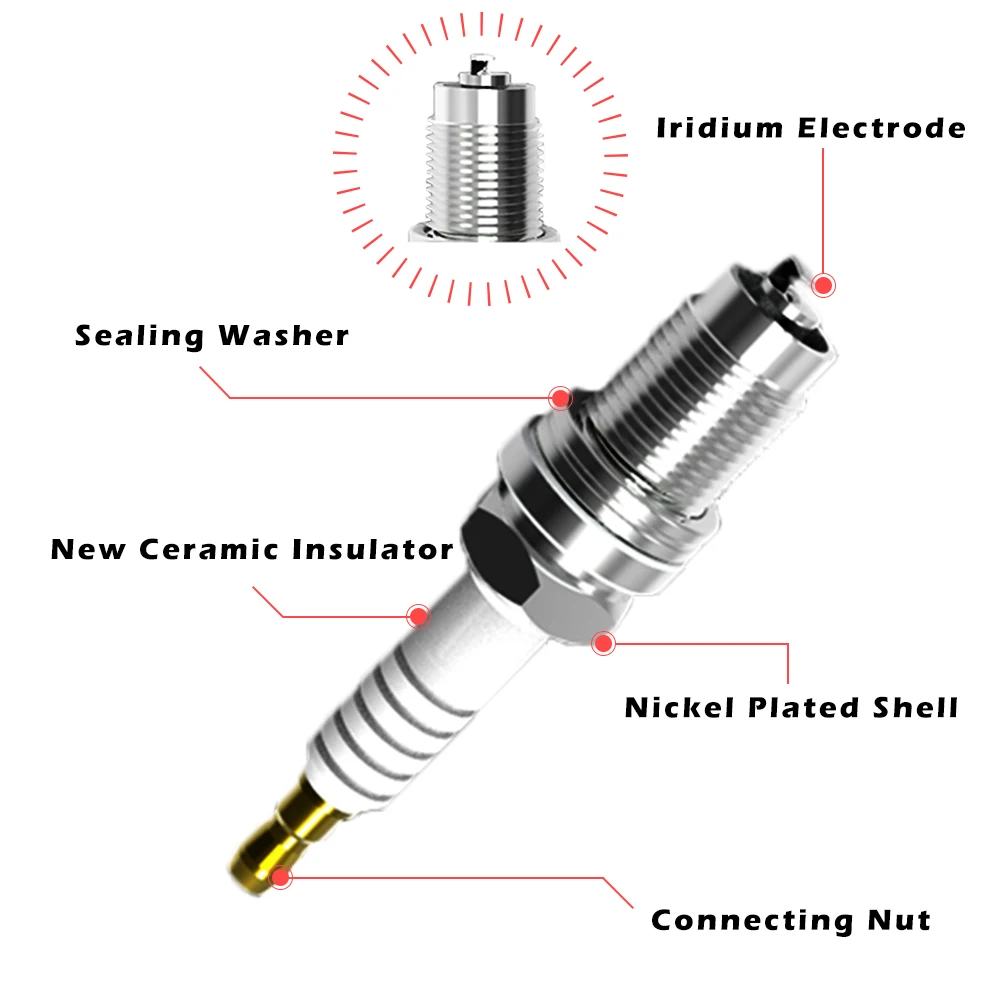 Iridium Electrode

Sealing Washer

New Ceramic Insulator

Nickel Plated Shell

Connecting Nut