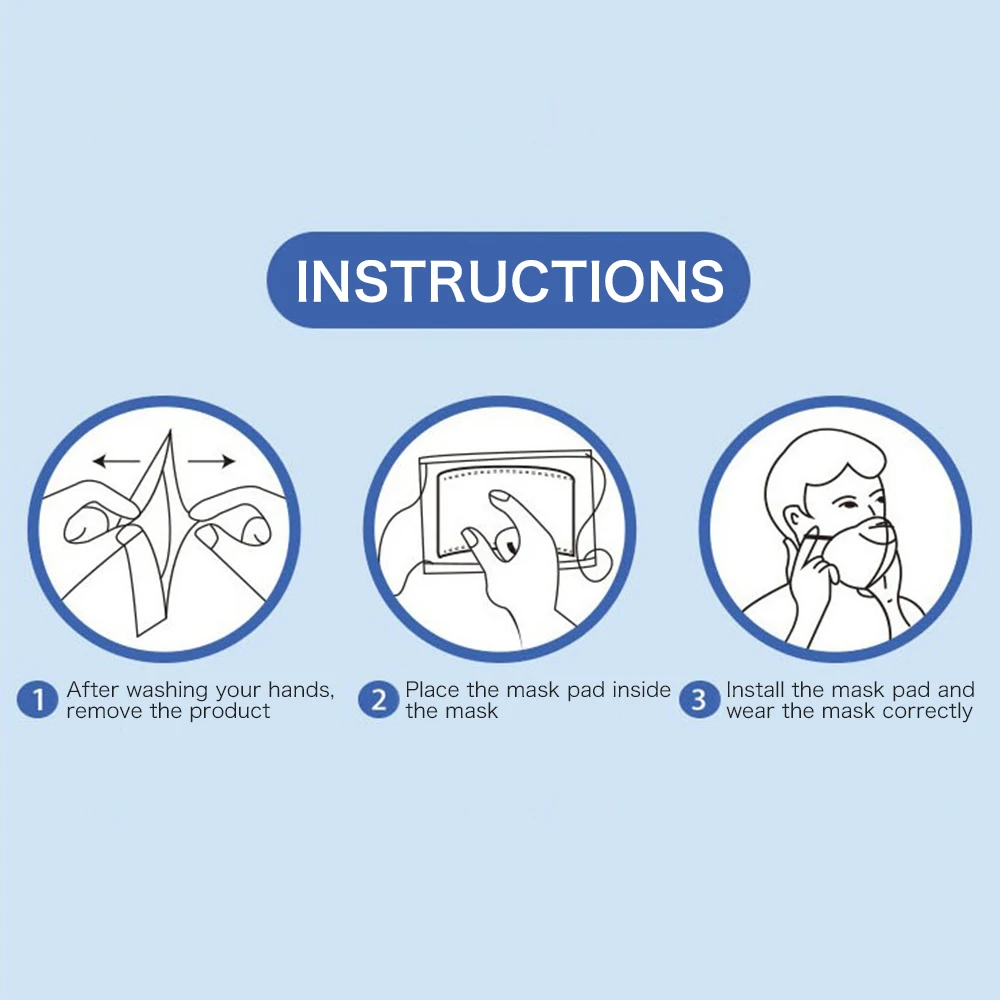 INSTRUCTIONS

1 After washing your hands, remove the product

2 Place the mask pad inside the mask

3 Install the mask pad and wear the mask correctly