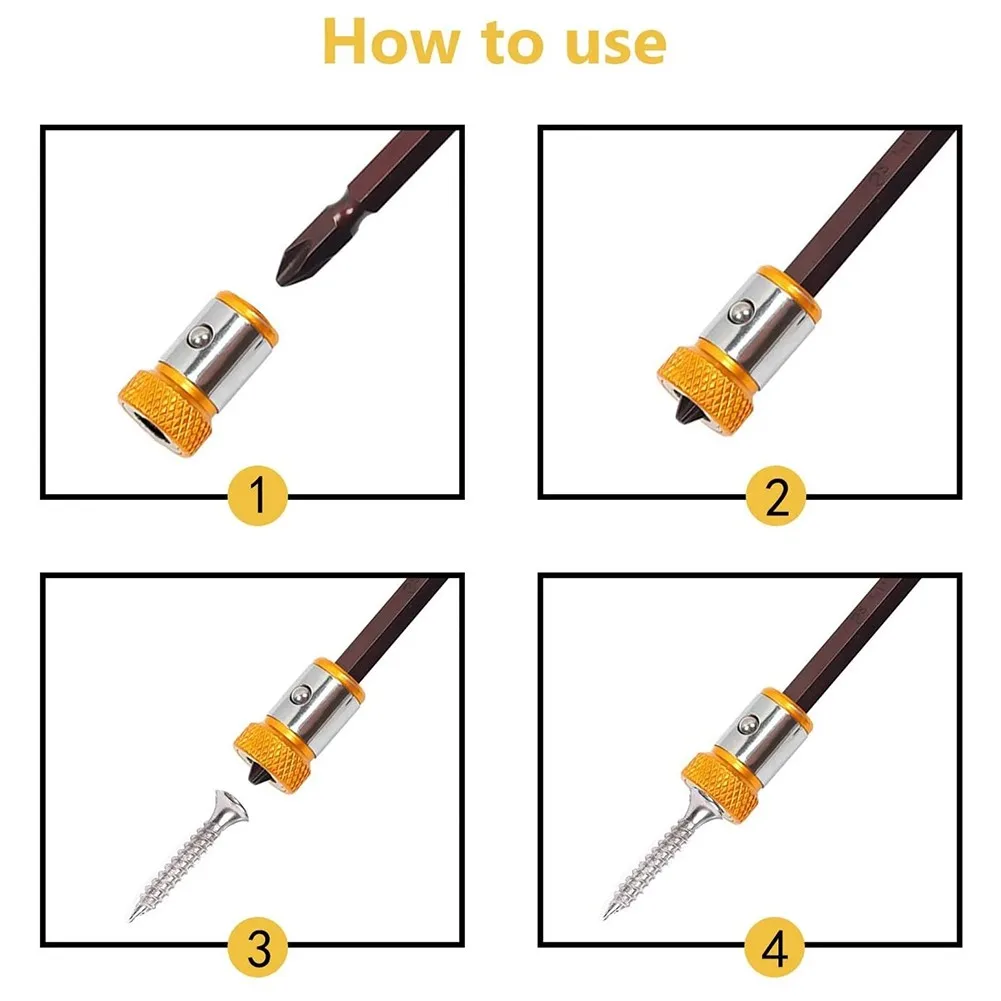 How to use

1

2

3

4